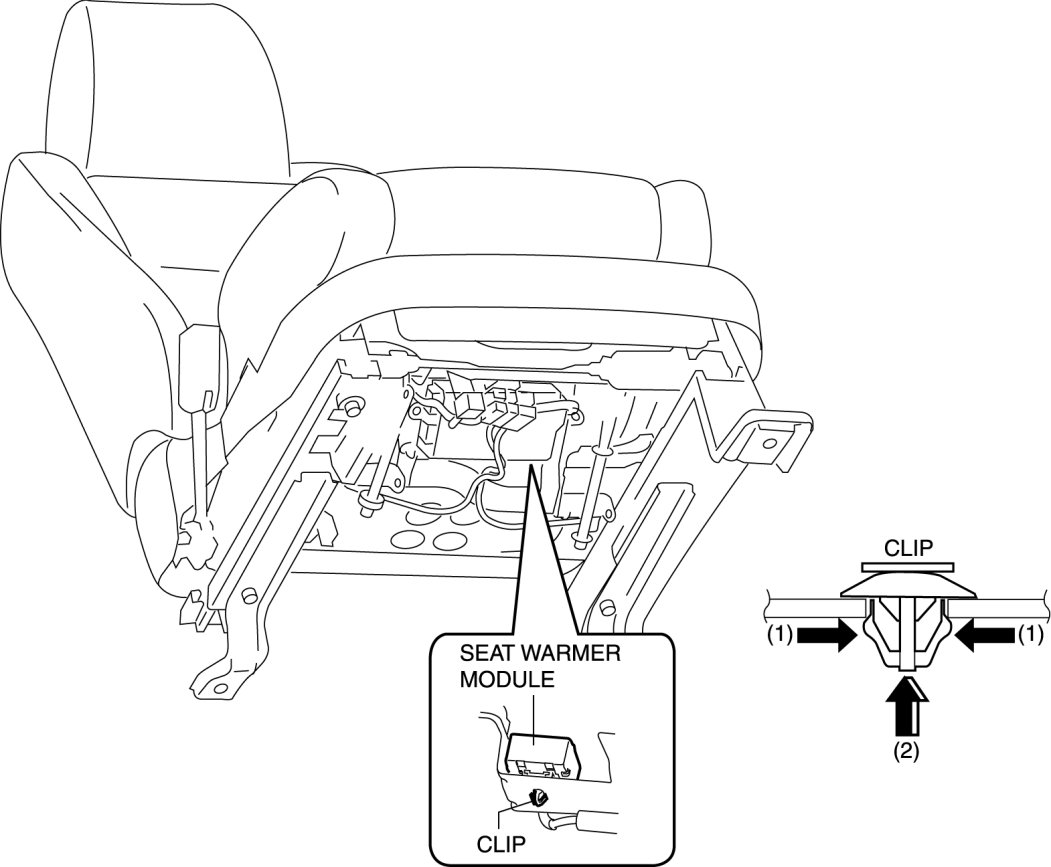 SEAT WARMER MODULE

CLIP

CLIP

(1)

(1)

(2)