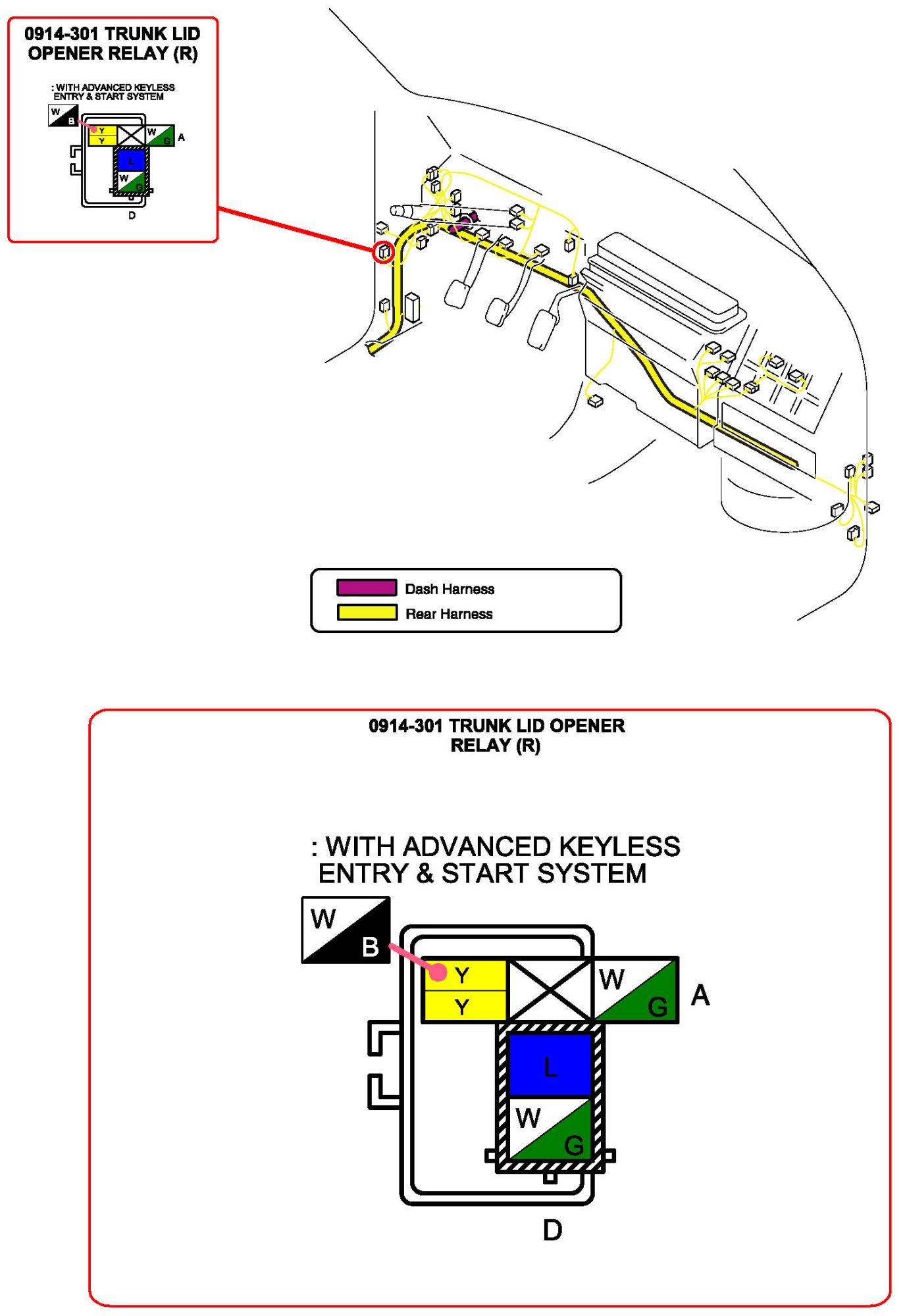 0914-301 TRUNK LID OPENER RELAY (R)

: WITH ADVANCED KEYLESS ENTRY & START SYSTEM

W
B
Y
Y
W
G
A
L
W
G
D

Dash Harness
Rear Harness

0914-301 TRUNK LID OPENER RELAY (R)

: WITH ADVANCED KEYLESS ENTRY & START SYSTEM

W
B
Y
Y
W
G
A
L
W
G
D