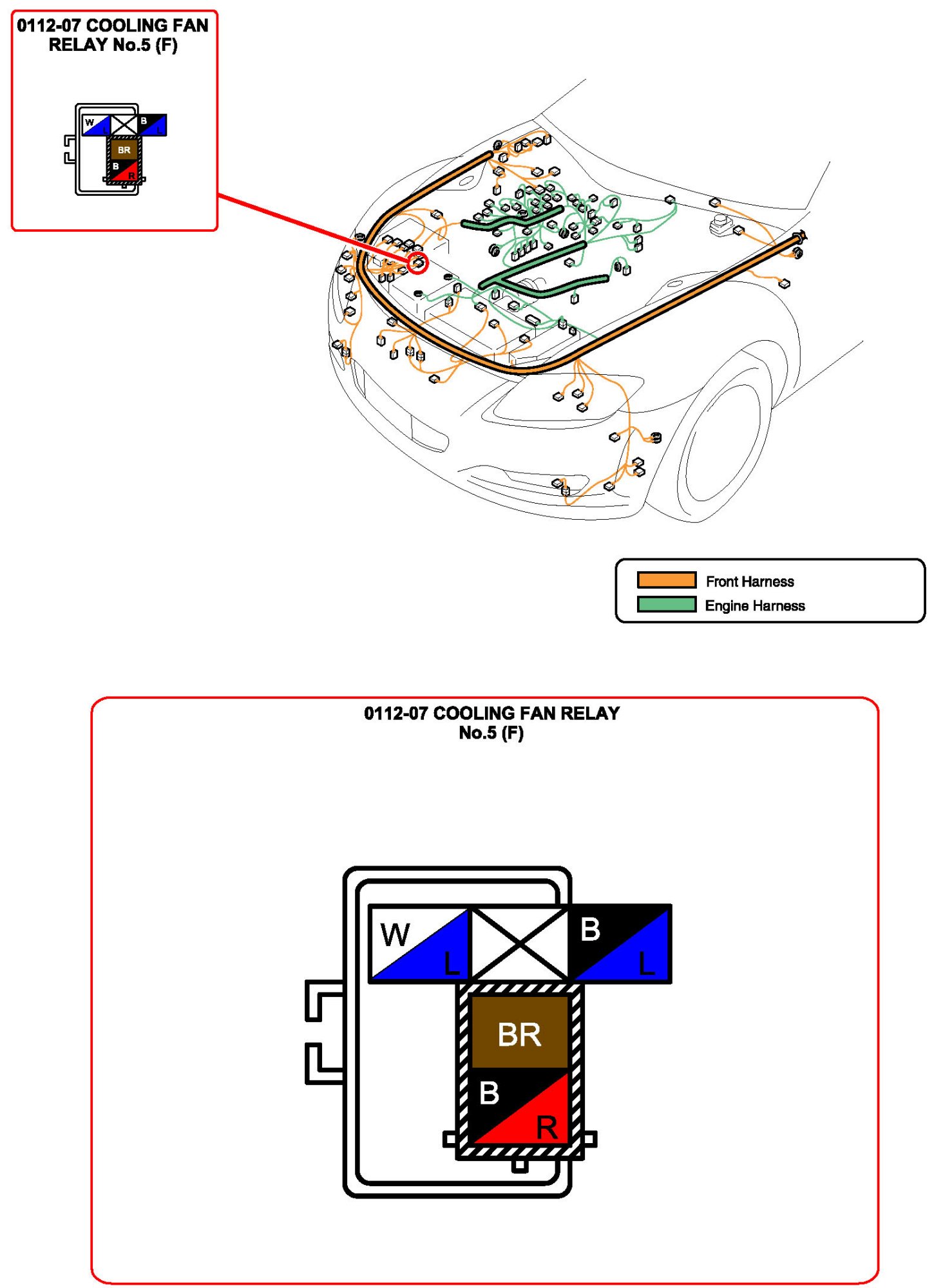 0112-07 COOLING FAN RELAY No.5 (F)

W
L
B
L
BR
B
R

Front Harness
Engine Harness

0112-07 COOLING FAN RELAY No.5 (F)

W
L
B
L
BR
B
R