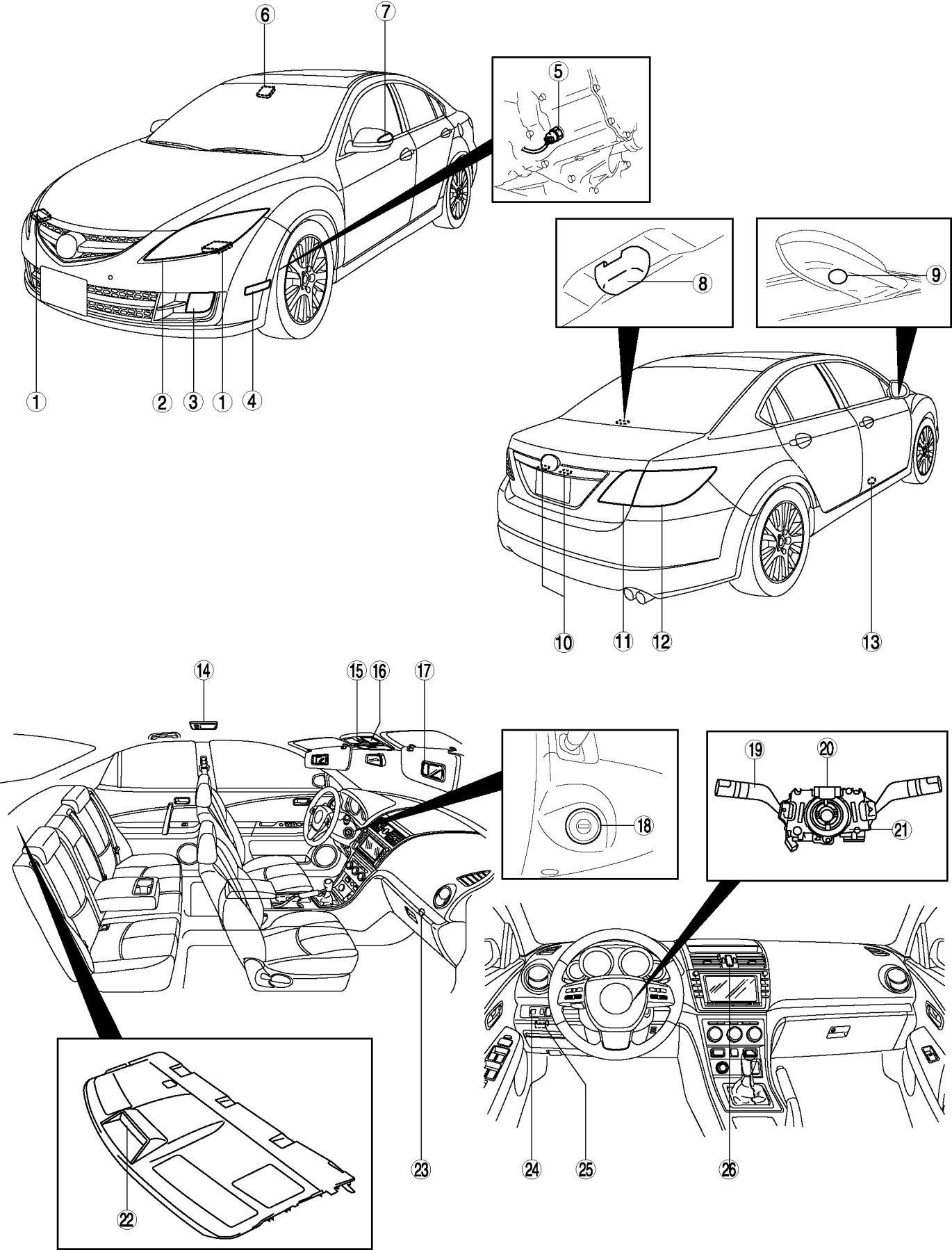 6
7
5
8
9
1
2
3
1
4
10
11
12
13
14
15
16
17
18
19
20
21
22
23
24
25
26