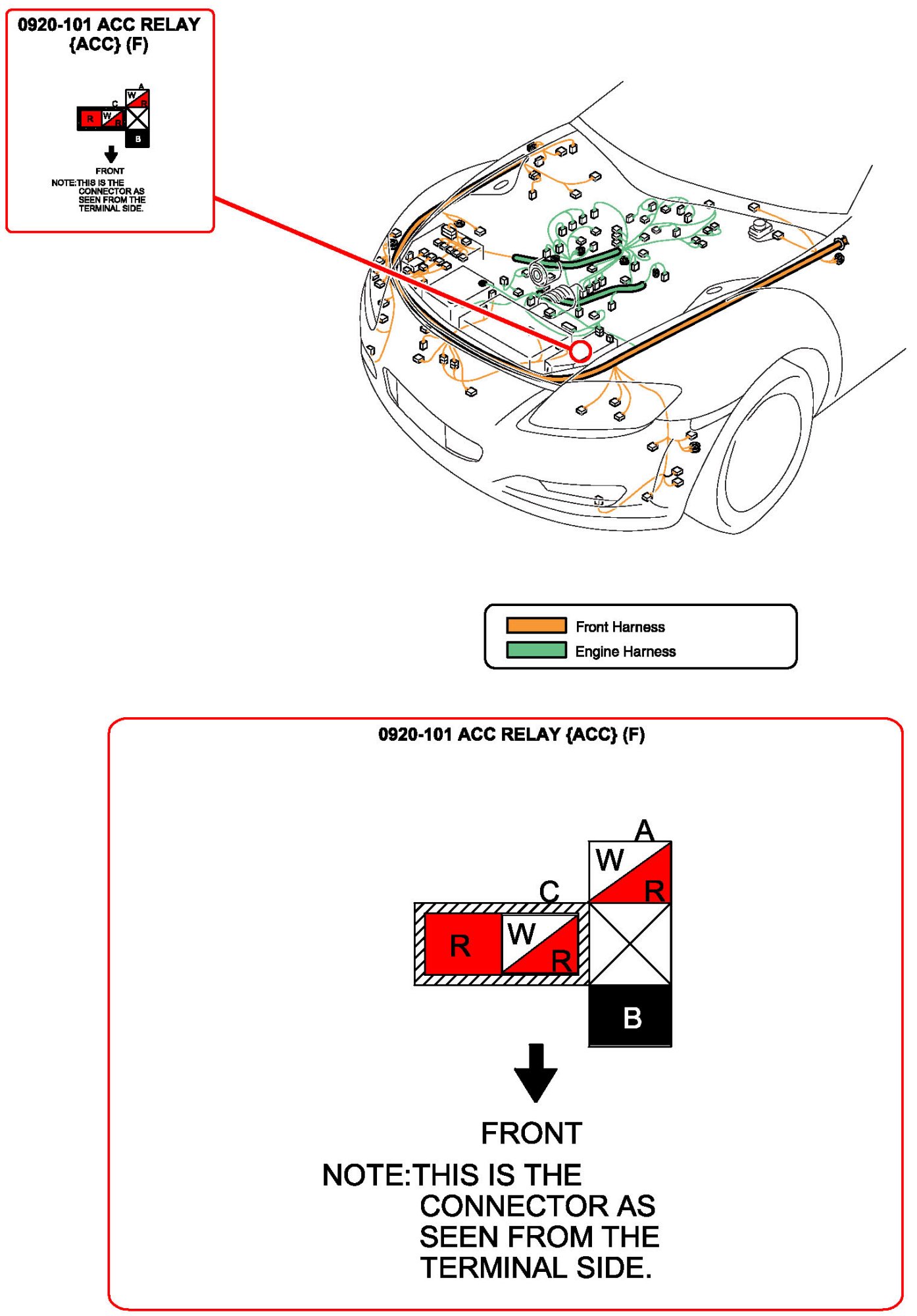 0920-101 ACC RELAY {ACC} (F)

A
W
R
C
R
W
R
B

FRONT
NOTE:THIS IS THE CONNECTOR AS SEEN FROM THE TERMINAL SIDE.

Front Harness
Engine Harness

0920-101 ACC RELAY {ACC} (F)

A
W
R
C
R
W
R
B

FRONT
NOTE:THIS IS THE CONNECTOR AS SEEN FROM THE TERMINAL SIDE.