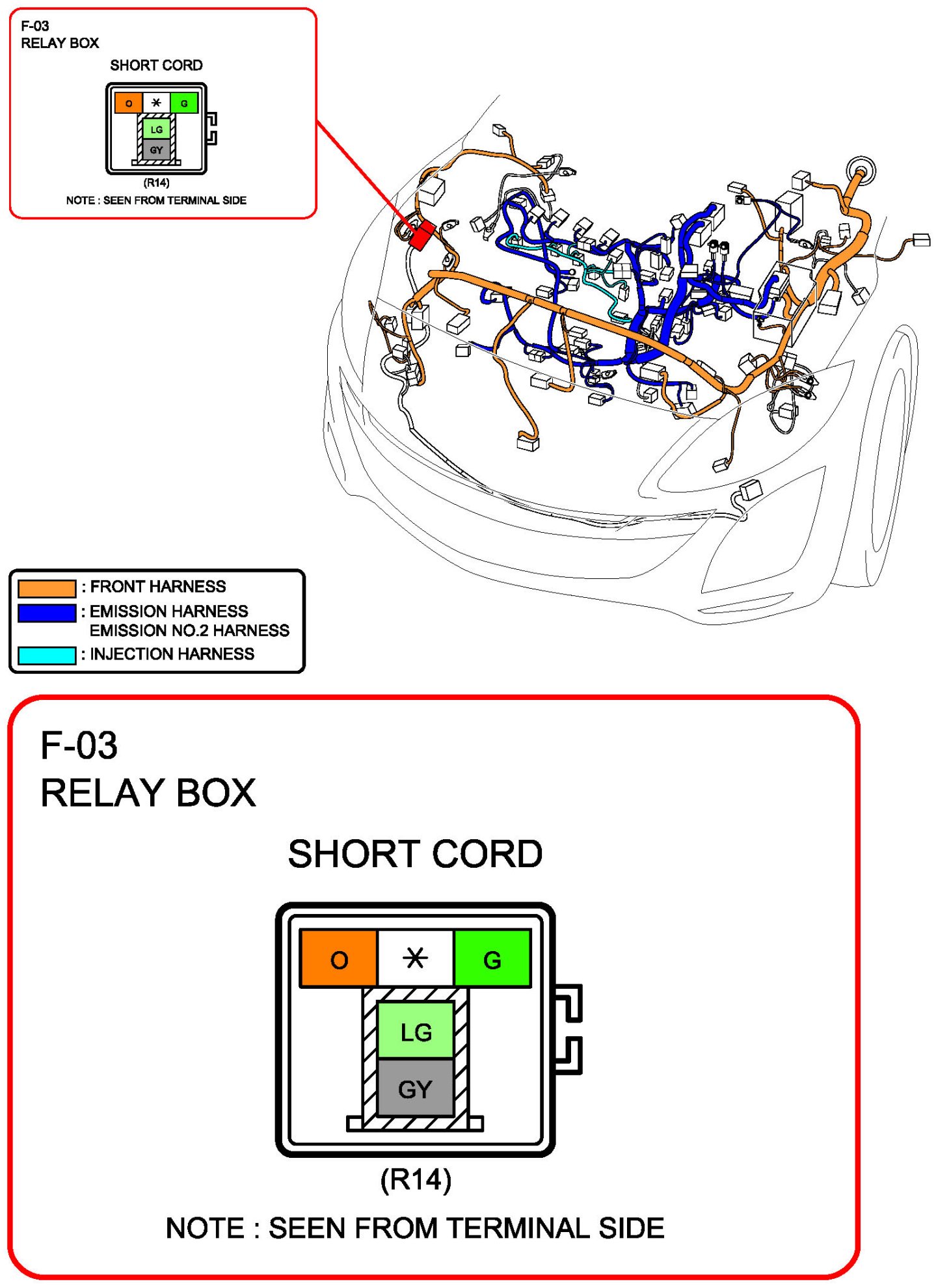 F-03
RELAY BOX

SHORT CORD

O * G
LG
GY

(R14)

NOTE : SEEN FROM TERMINAL SIDE

: FRONT HARNESS
: EMISSION HARNESS
EMISSION NO.2 HARNESS
: INJECTION HARNESS

F-03
RELAY BOX

SHORT CORD

O * G
LG
GY

(R14)

NOTE : SEEN FROM TERMINAL SIDE