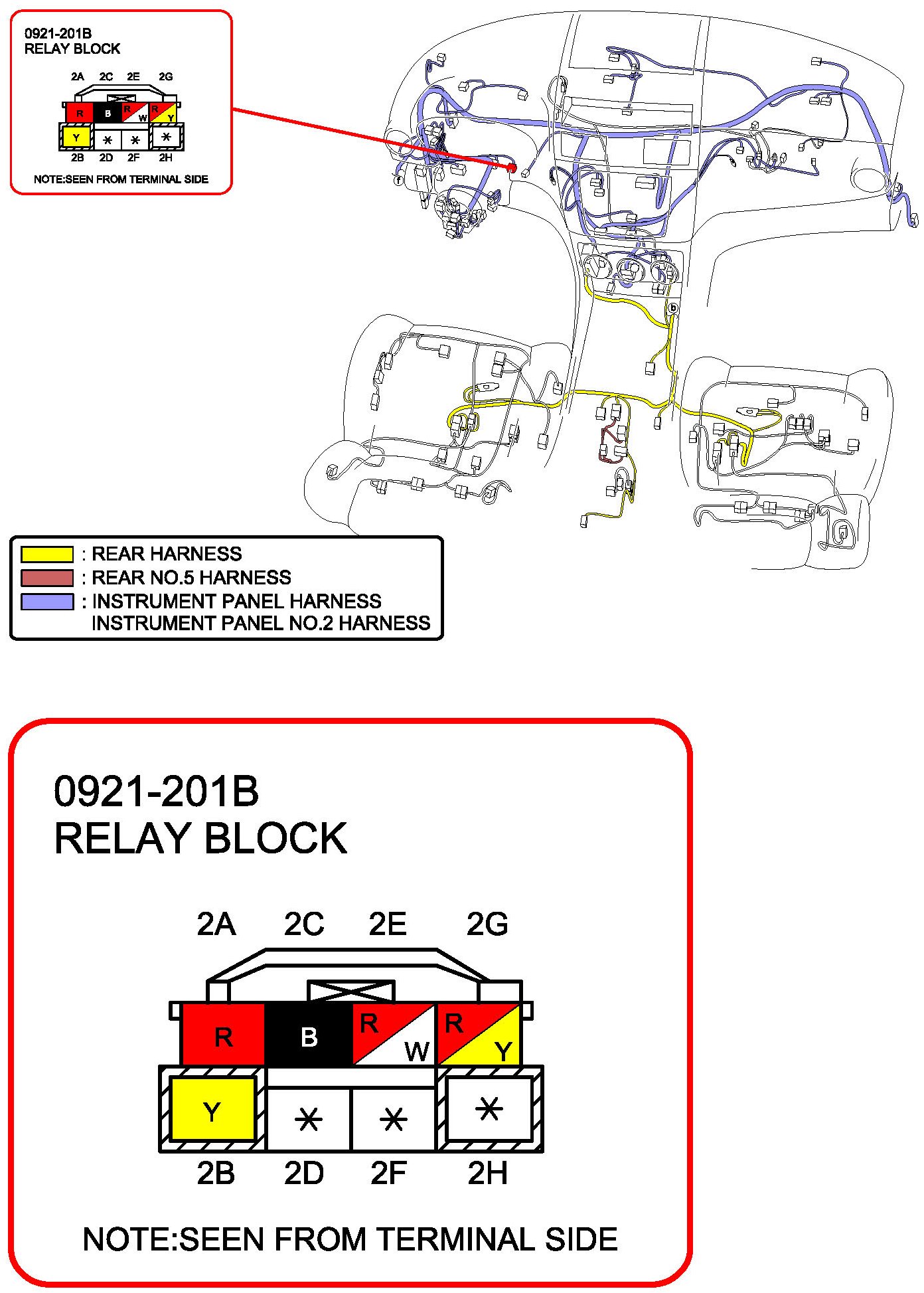 0921-201B
RELAY BLOCK

2A 2C 2E 2G

R B R W R Y

Y * * *

2B 2D 2F 2H

NOTE:SEEN FROM TERMINAL SIDE

f

b

: REAR HARNESS
: REAR NO.5 HARNESS
: INSTRUMENT PANEL HARNESS
INSTRUMENT PANEL NO.2 HARNESS

0921-201B
RELAY BLOCK

2A 2C 2E 2G

R B R W R Y

Y * * *

2B 2D 2F 2H

NOTE:SEEN FROM TERMINAL SIDE