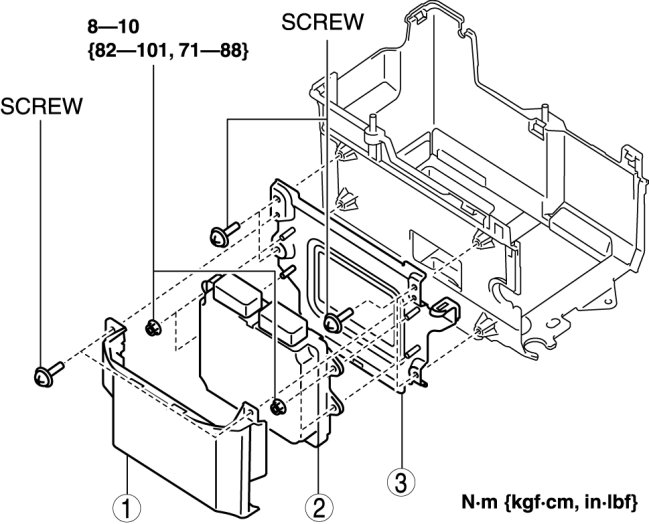 8—10
{82—101, 71—88}

SCREW

SCREW

1

2

3

N·m {kgf·cm, in·lbf}