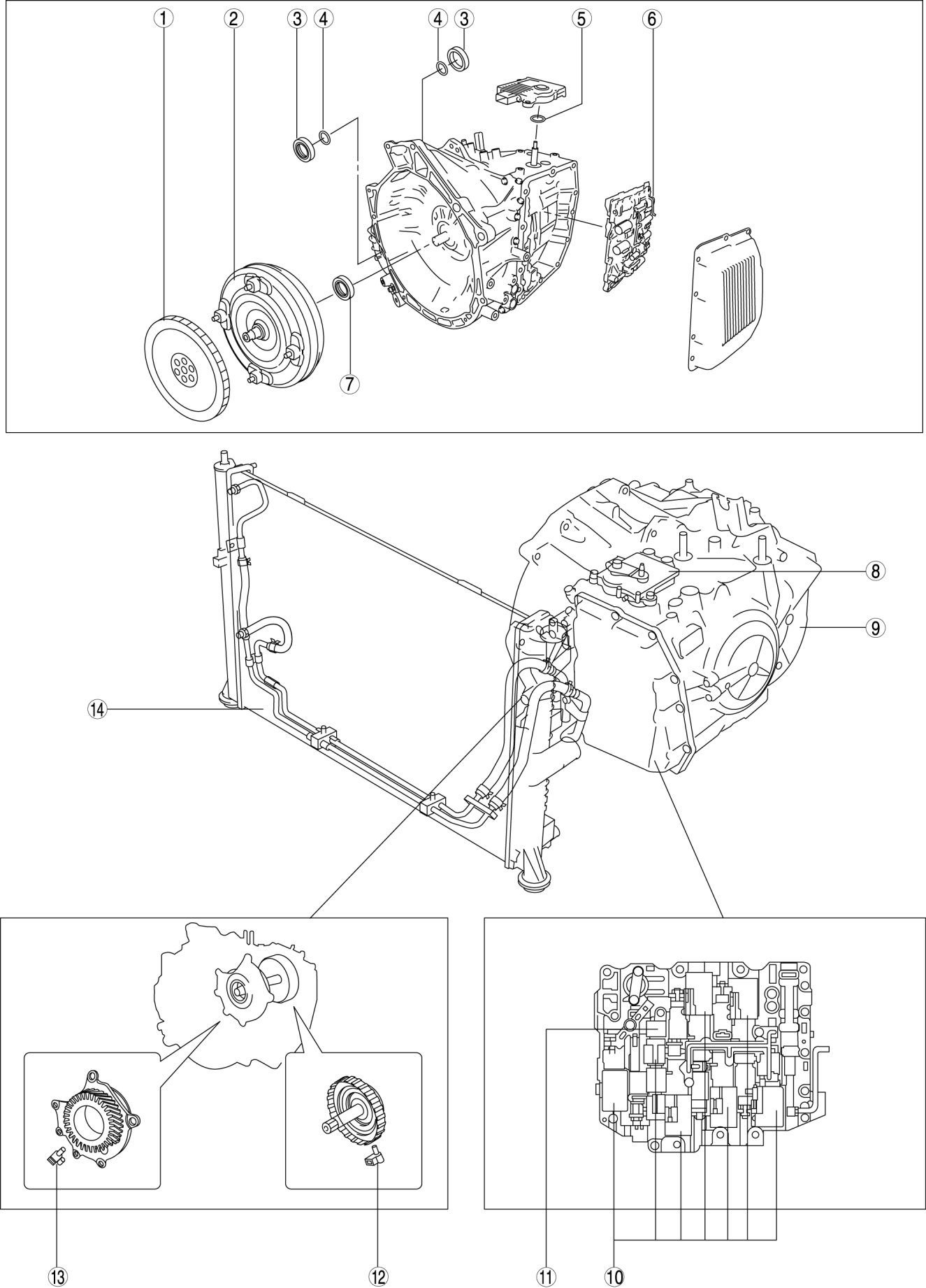 ①
②
③
④
④
③
⑤
⑥
⑦
⑧
⑨
⑭
⑬
⑫
⑪
⑩