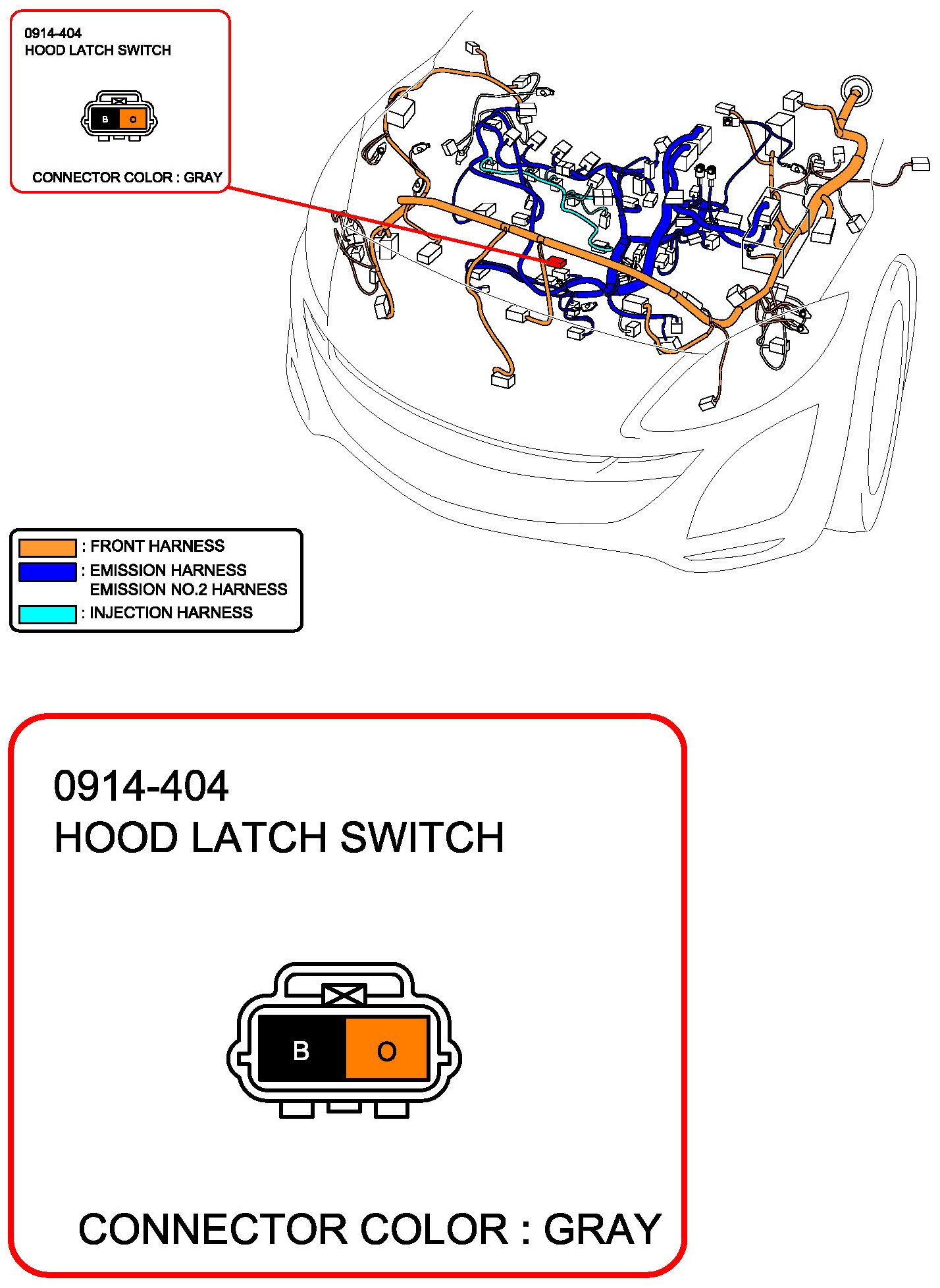 0914-404
HOOD LATCH SWITCH

B O

CONNECTOR COLOR : GRAY

: FRONT HARNESS
: EMISSION HARNESS
EMISSION NO.2 HARNESS
: INJECTION HARNESS

0914-404
HOOD LATCH SWITCH

B O

CONNECTOR COLOR : GRAY