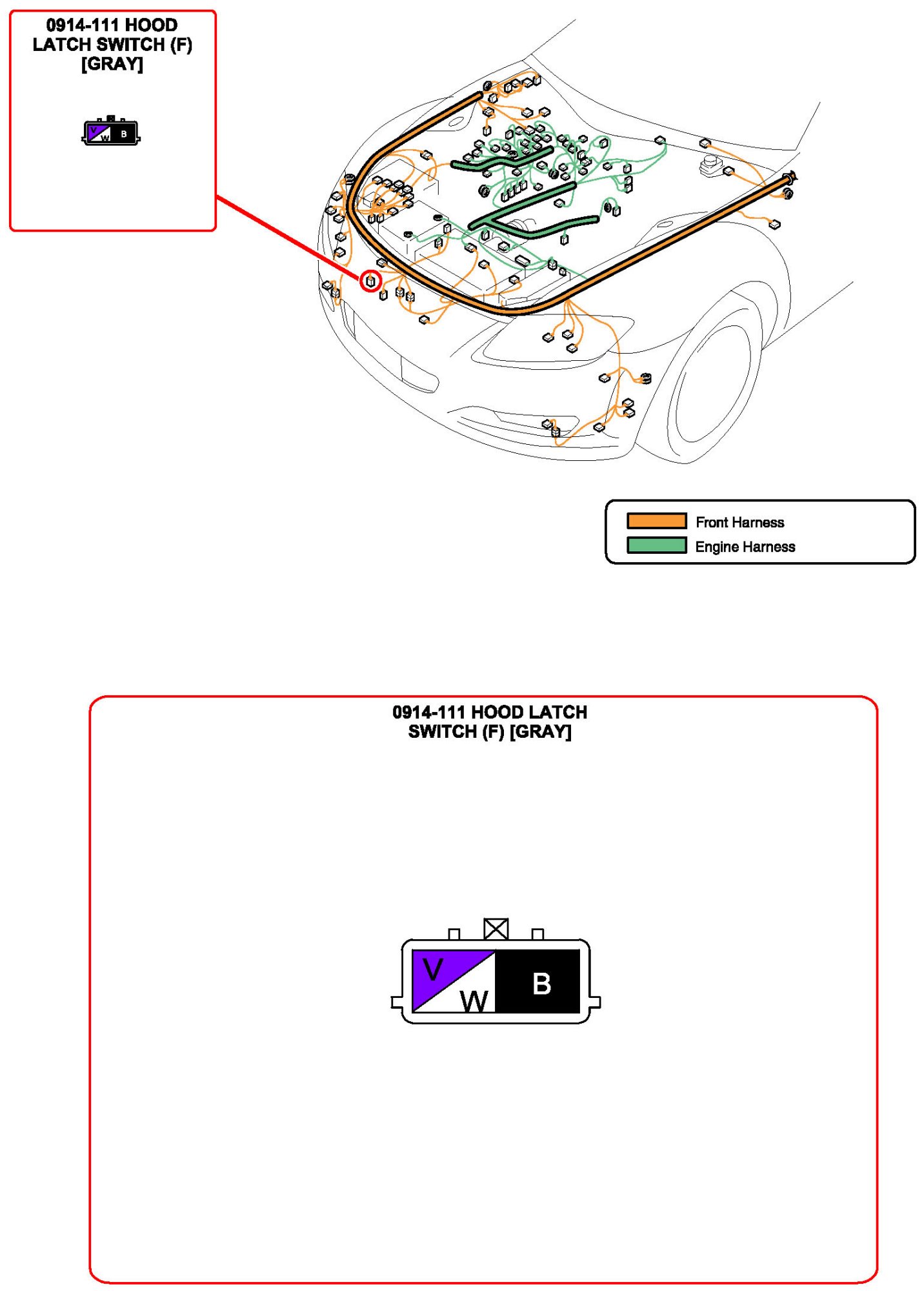 0914-111 HOOD LATCH SWITCH (F) [GRAY]

V W B

Front Harness
Engine Harness

0914-111 HOOD LATCH SWITCH (F) [GRAY]

V W B