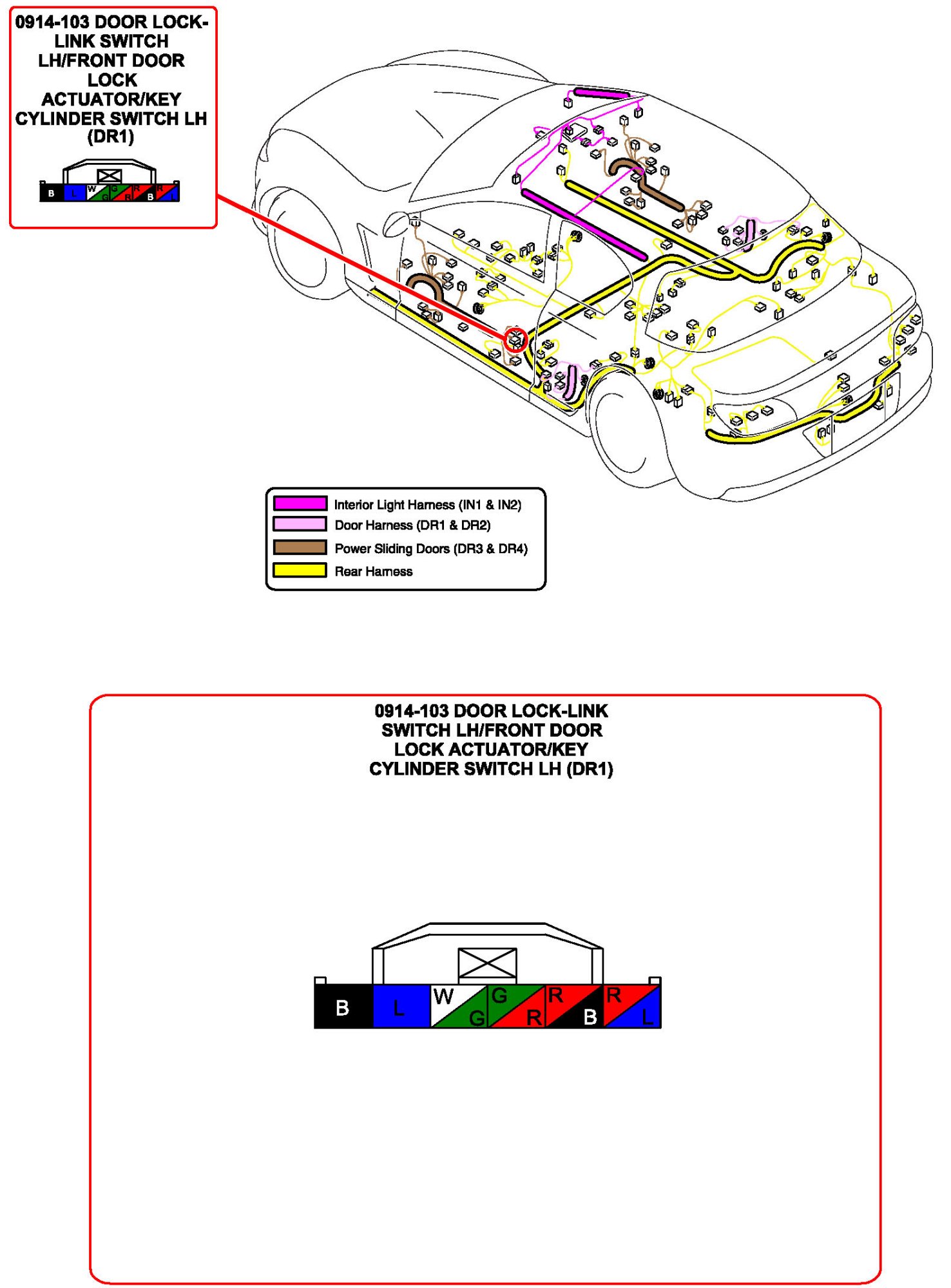 0914-103 DOOR LOCK-LINK SWITCH LH/FRONT DOOR LOCK ACTUATOR/KEY CYLINDER SWITCH LH (DR1)

B L W G G R R B R L

Interior Light Harness (IN1 & IN2)
Door Harness (DR1 & DR2)
Power Sliding Doors (DR3 & DR4)
Rear Harness

0914-103 DOOR LOCK-LINK SWITCH LH/FRONT DOOR LOCK ACTUATOR/KEY CYLINDER SWITCH LH (DR1)

B L W G G R R B R L