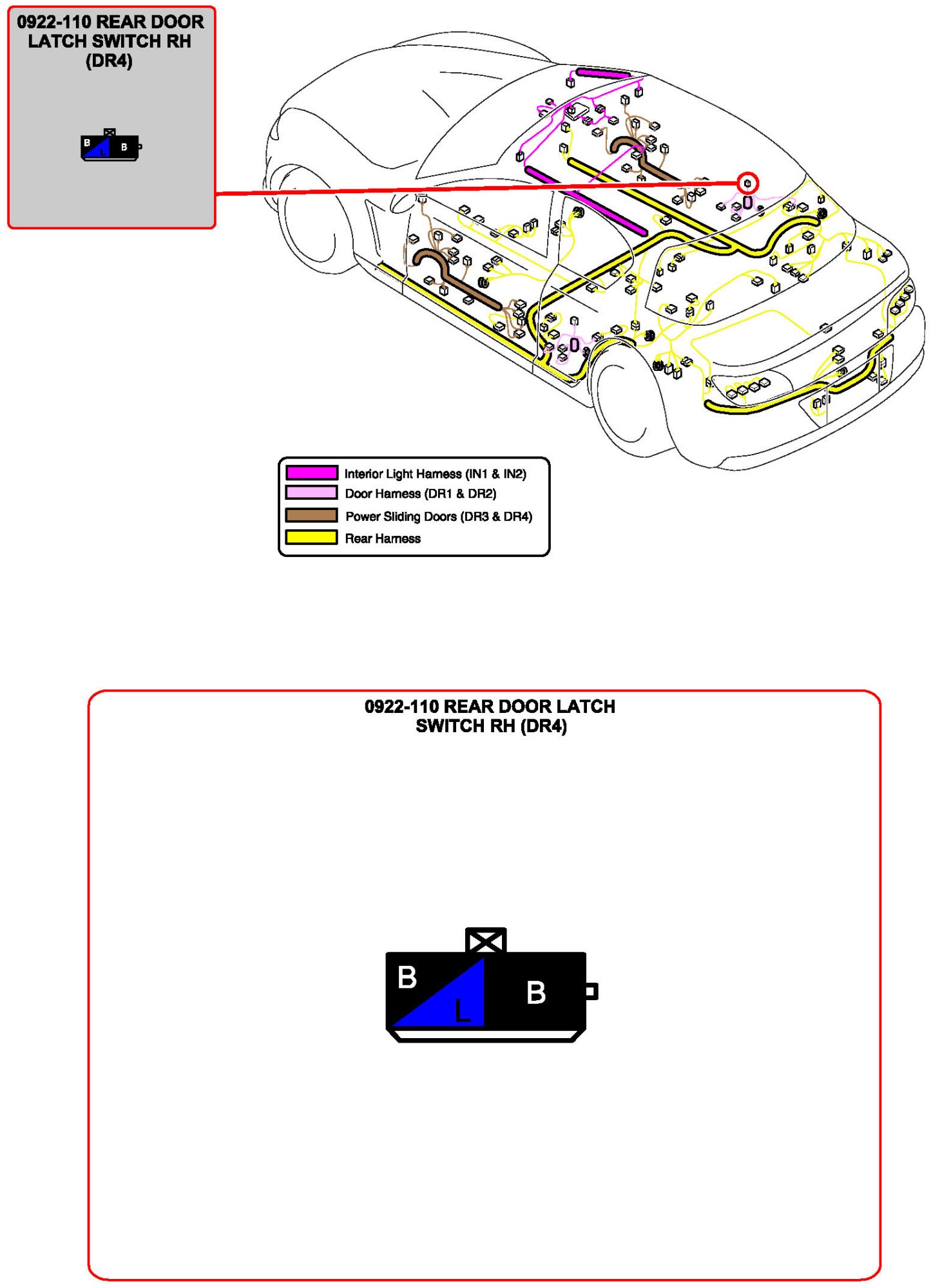 0922-110 REAR DOOR LATCH SWITCH RH (DR4)

B L B

Interior Light Harness (IN1 & IN2)
Door Harness (DR1 & DR2)
Power Sliding Doors (DR3 & DR4)
Rear Harness

0922-110 REAR DOOR LATCH SWITCH RH (DR4)

B L B