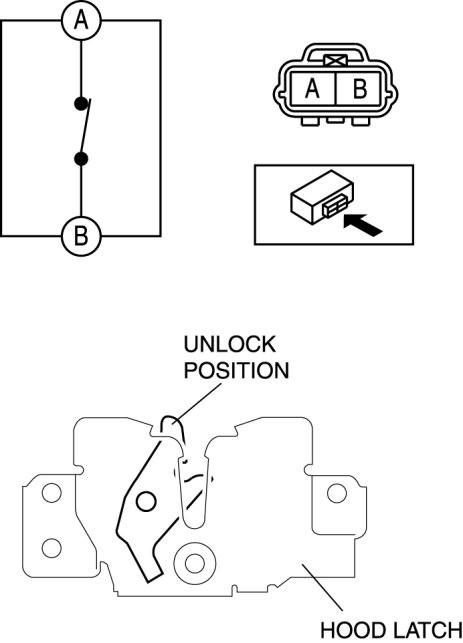 A

B

A B

UNLOCK POSITION

HOOD LATCH