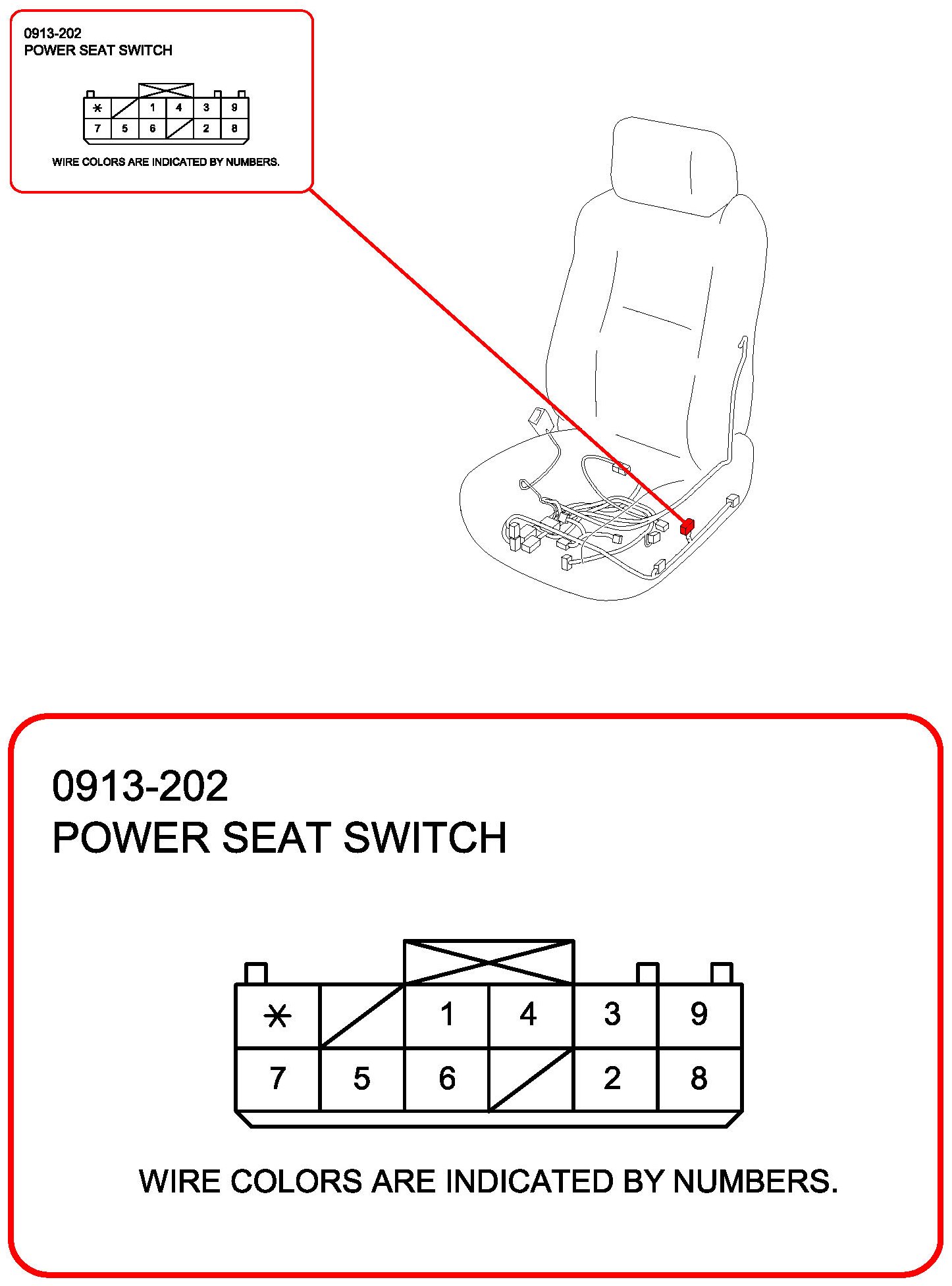 0913-202
POWER SEAT SWITCH

| * |  | 1 | 4 | 3 | 9 |
|---|---|---|---|---|---|
| 7 | 5 | 6 |  | 2 | 8 |

WIRE COLORS ARE INDICATED BY NUMBERS.

0913-202
POWER SEAT SWITCH

| * |  | 1 | 4 | 3 | 9 |
|---|---|---|---|---|---|
| 7 | 5 | 6 |  | 2 | 8 |

WIRE COLORS ARE INDICATED BY NUMBERS.