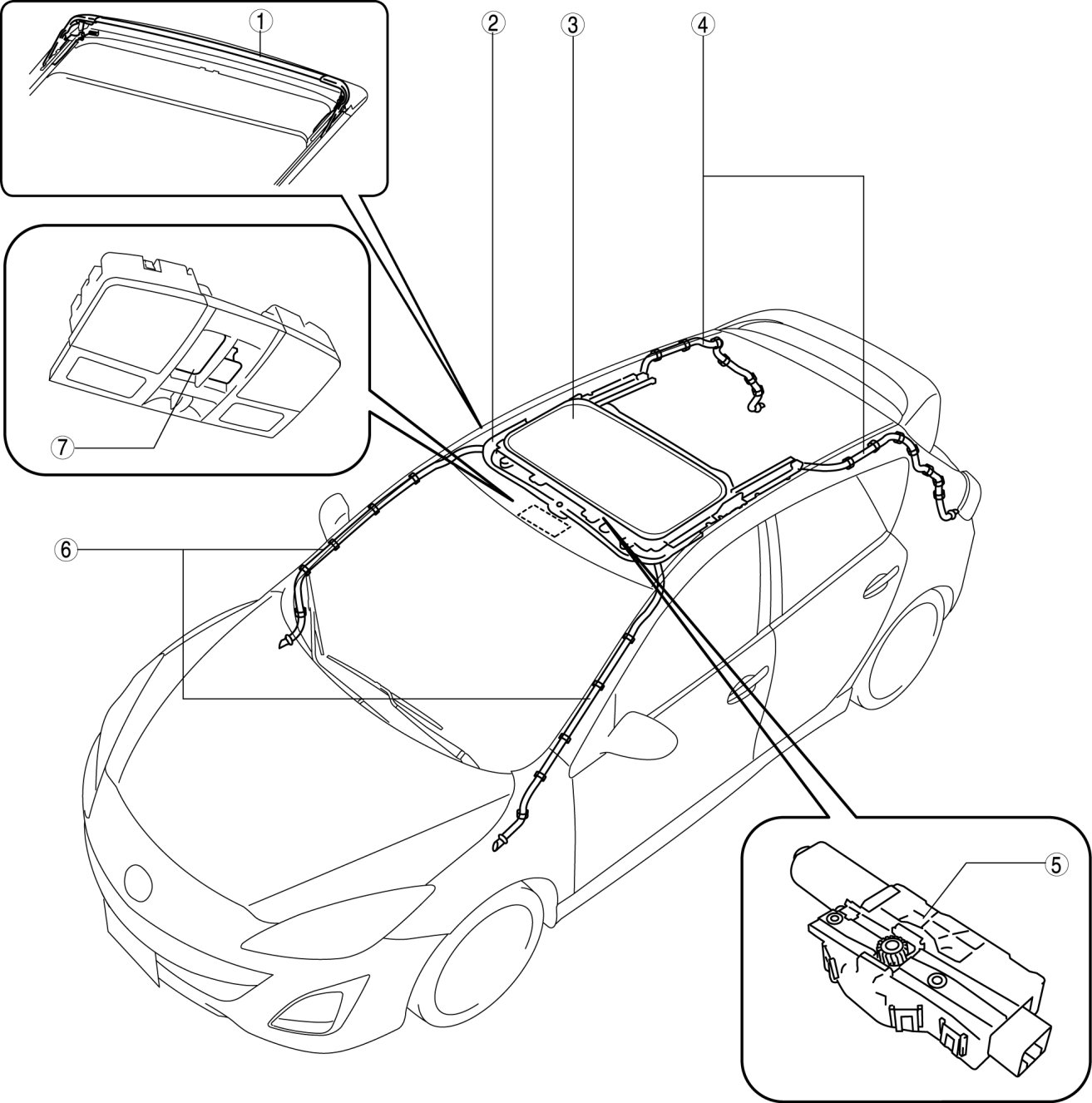 1
2
3
4
7
6
5