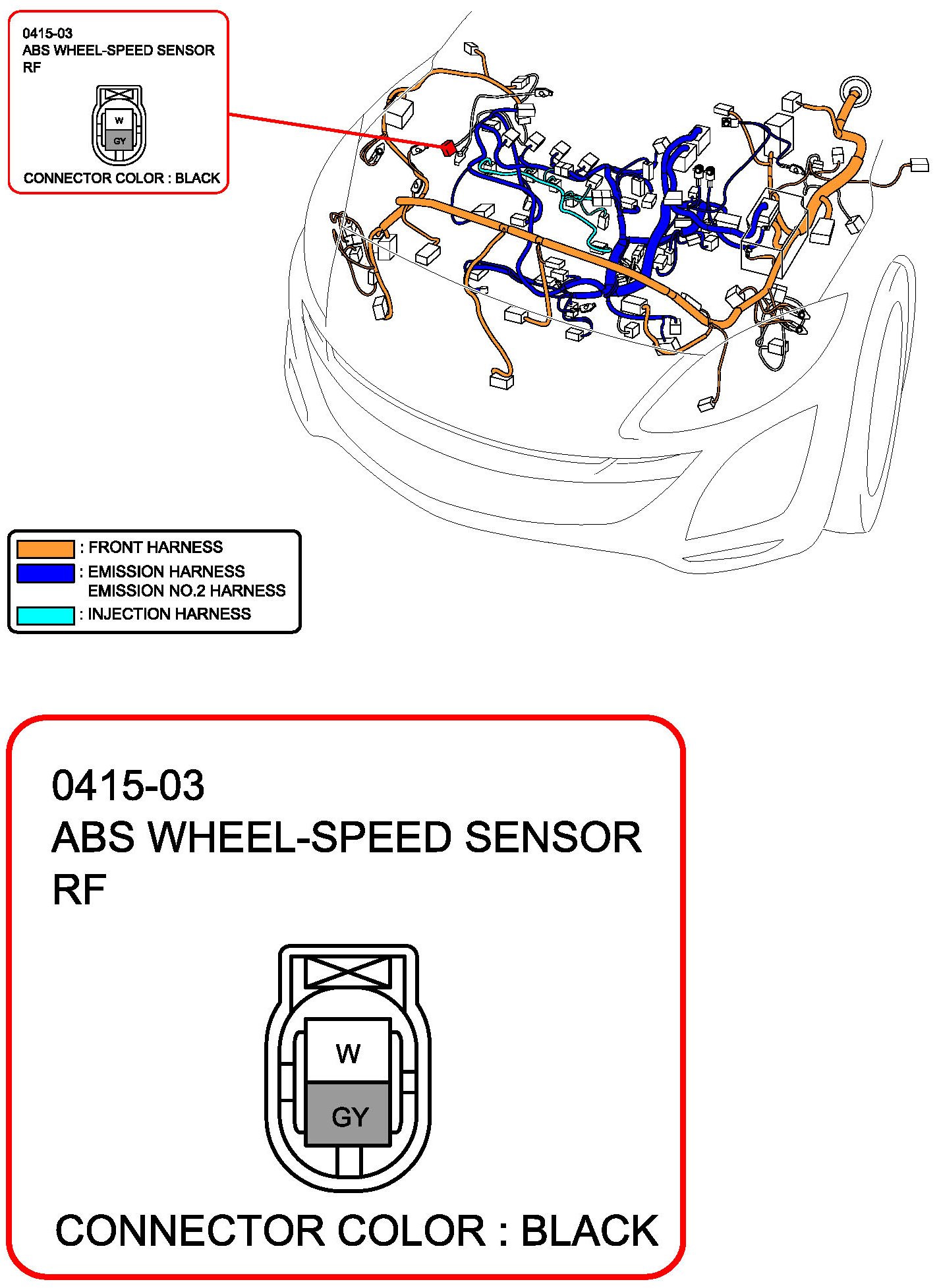 0415-03
ABS WHEEL-SPEED SENSOR
RF

W
GY

CONNECTOR COLOR : BLACK

: FRONT HARNESS
: EMISSION HARNESS
EMISSION NO.2 HARNESS
: INJECTION HARNESS

0415-03
ABS WHEEL-SPEED SENSOR
RF

W
GY

CONNECTOR COLOR : BLACK