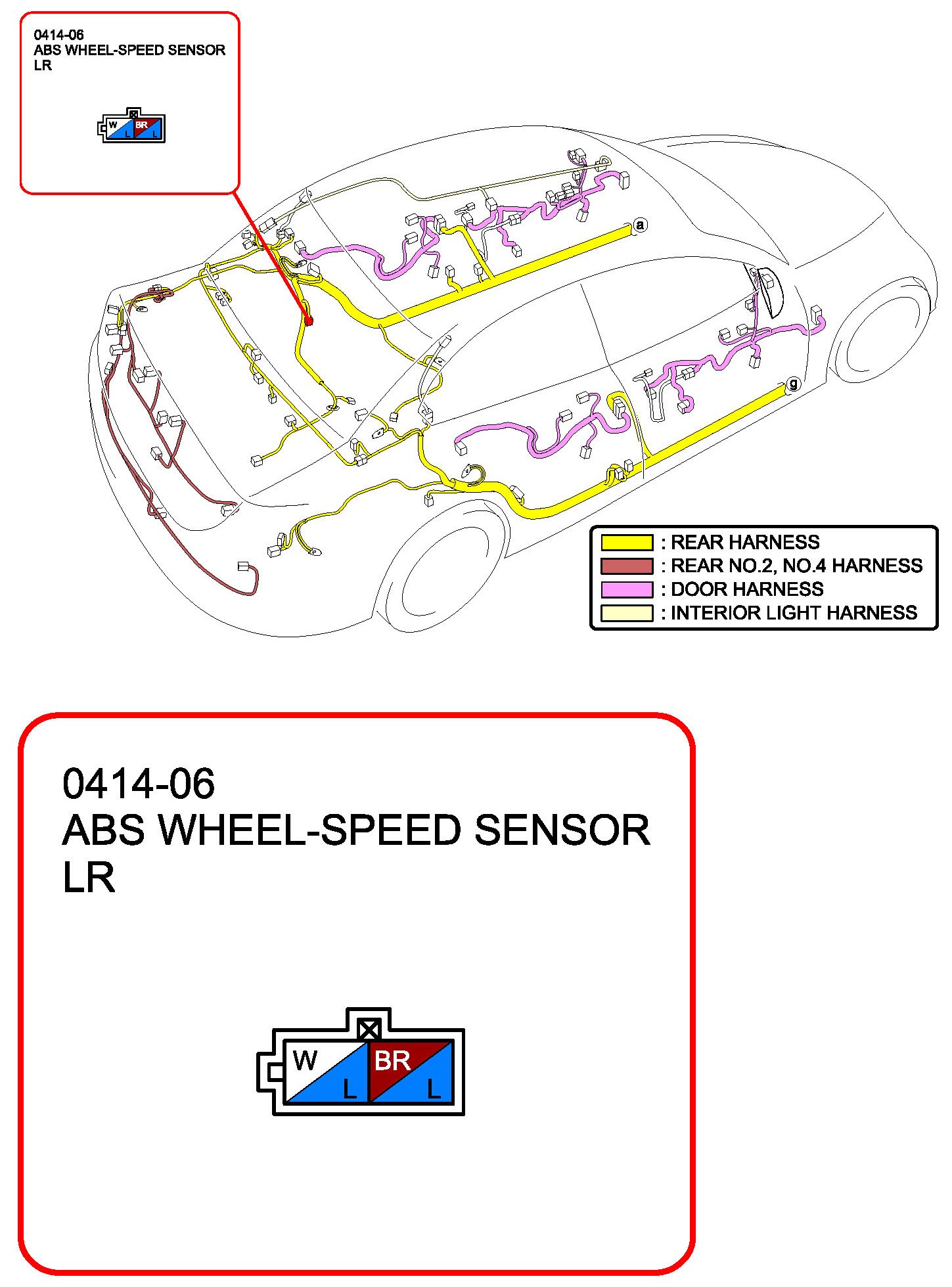 0414-06
ABS WHEEL-SPEED SENSOR
LR

W
L
BR
L

a

g

: REAR HARNESS
: REAR NO.2, NO.4 HARNESS
: DOOR HARNESS
: INTERIOR LIGHT HARNESS

0414-06
ABS WHEEL-SPEED SENSOR
LR

W
L
BR
L