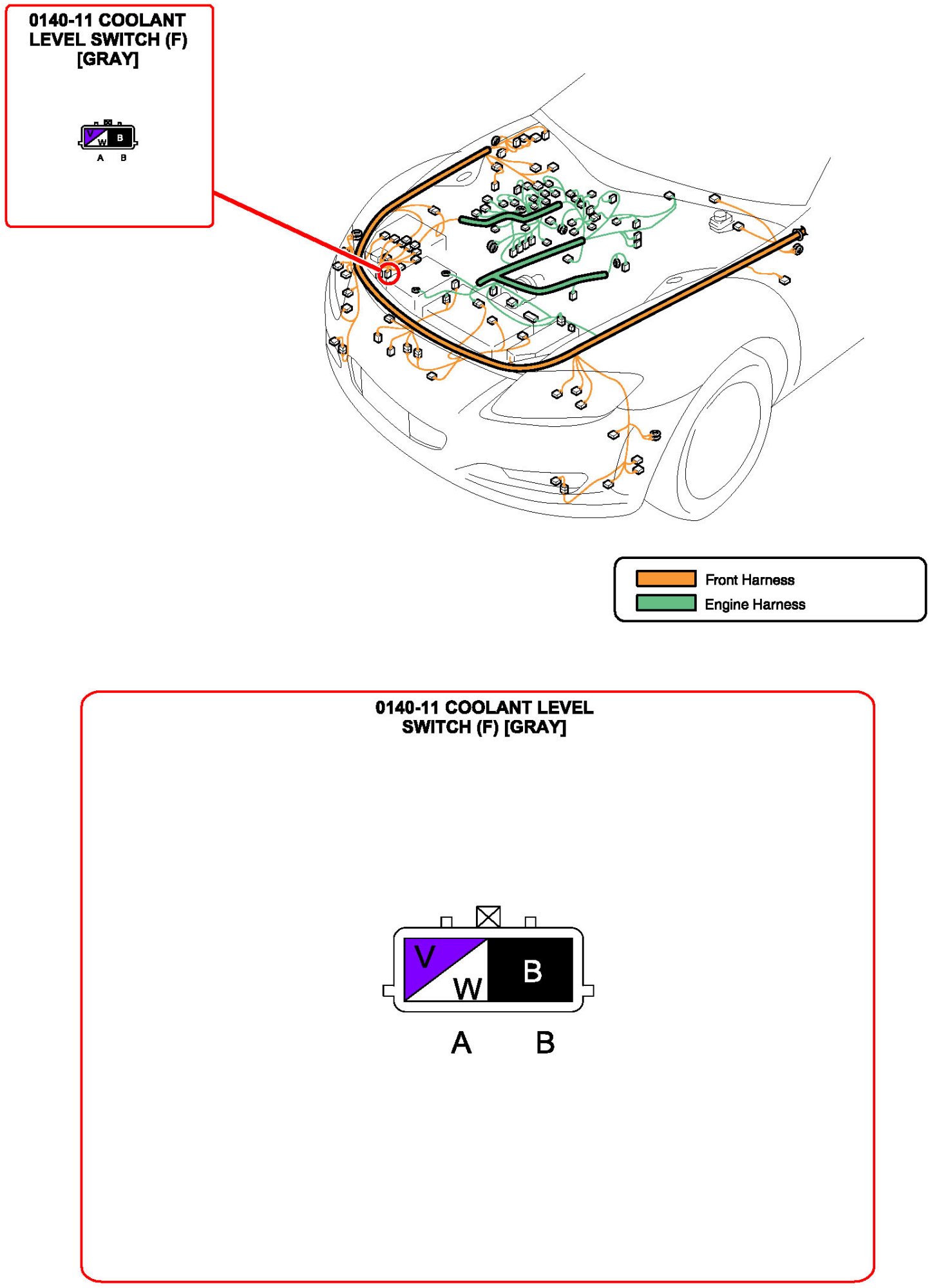 0140-11 COOLANT LEVEL SWITCH (F) [GRAY]

V W B
A B

Front Harness
Engine Harness

0140-11 COOLANT LEVEL SWITCH (F) [GRAY]

V W B
A B