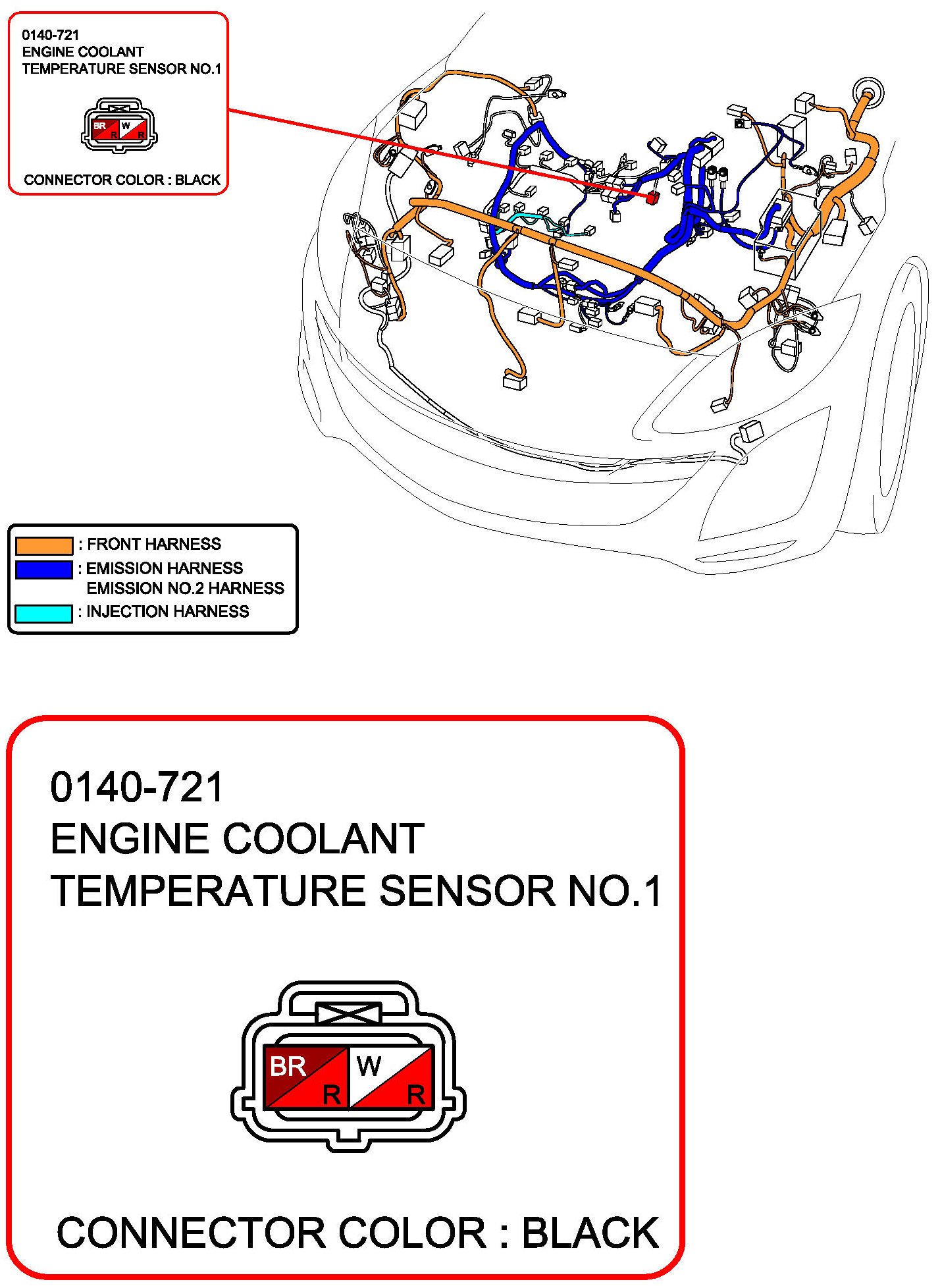 0140-721
ENGINE COOLANT
TEMPERATURE SENSOR NO.1

BR
R
W
R

CONNECTOR COLOR : BLACK

: FRONT HARNESS
: EMISSION HARNESS
EMISSION NO.2 HARNESS
: INJECTION HARNESS

0140-721
ENGINE COOLANT
TEMPERATURE SENSOR NO.1

BR
R
W
R

CONNECTOR COLOR : BLACK