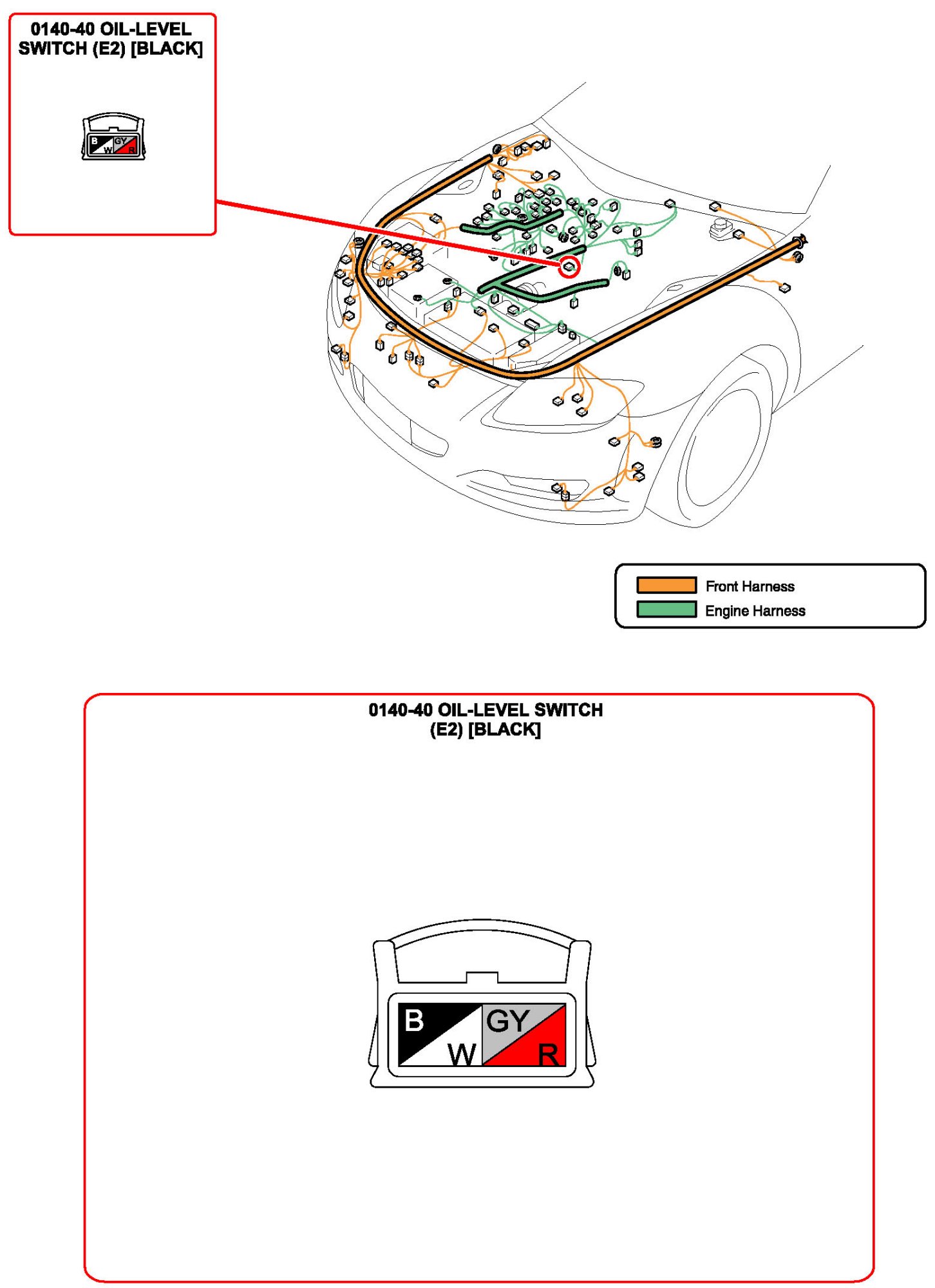 0140-40 OIL-LEVEL SWITCH (E2) [BLACK]

B GY W R

Front Harness
Engine Harness

0140-40 OIL-LEVEL SWITCH (E2) [BLACK]

B GY W R