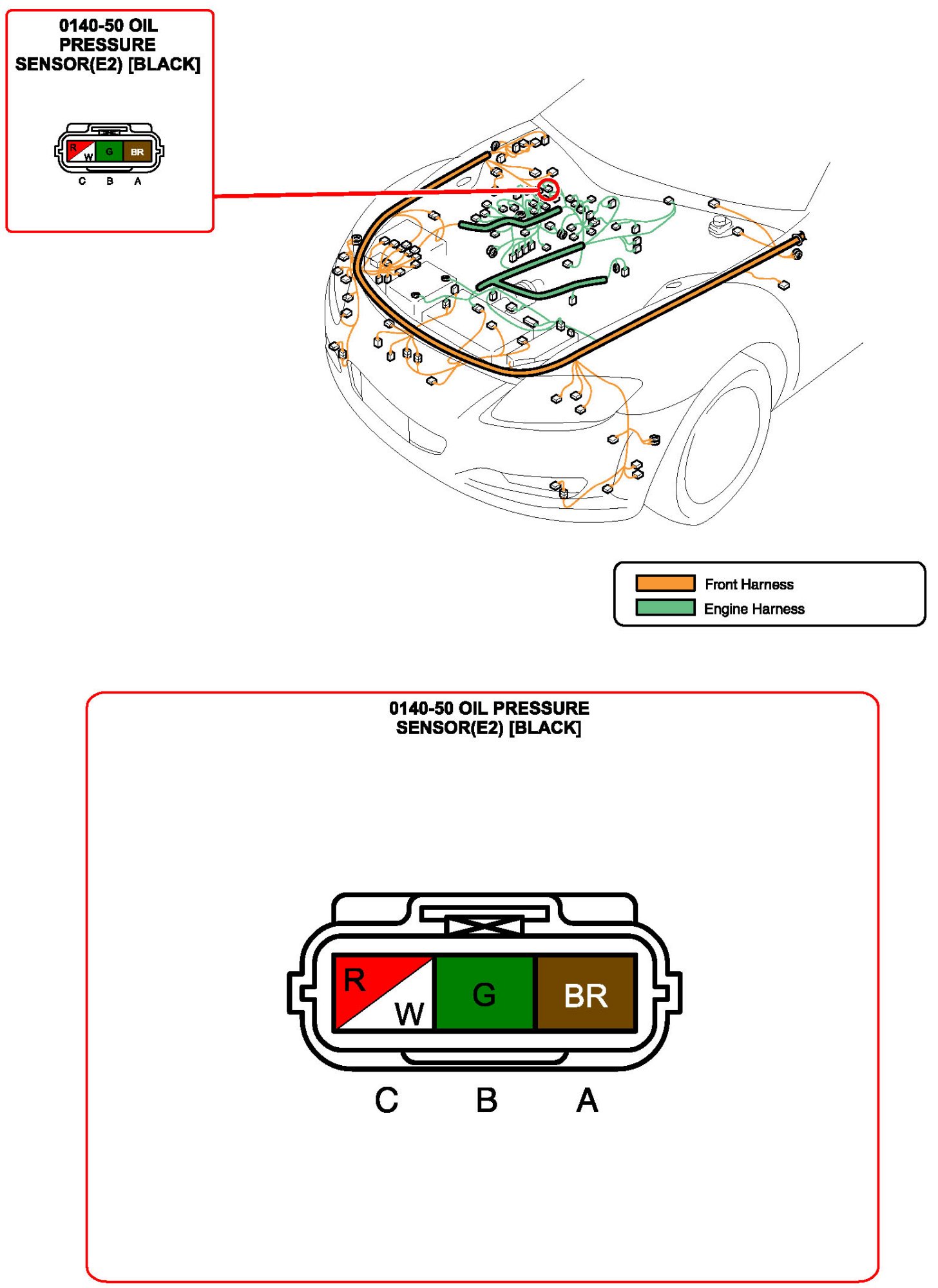 0140-50 OIL PRESSURE SENSOR(E2) [BLACK]

R W G BR
C B A

Front Harness
Engine Harness

0140-50 OIL PRESSURE SENSOR(E2) [BLACK]

R W G BR
C B A