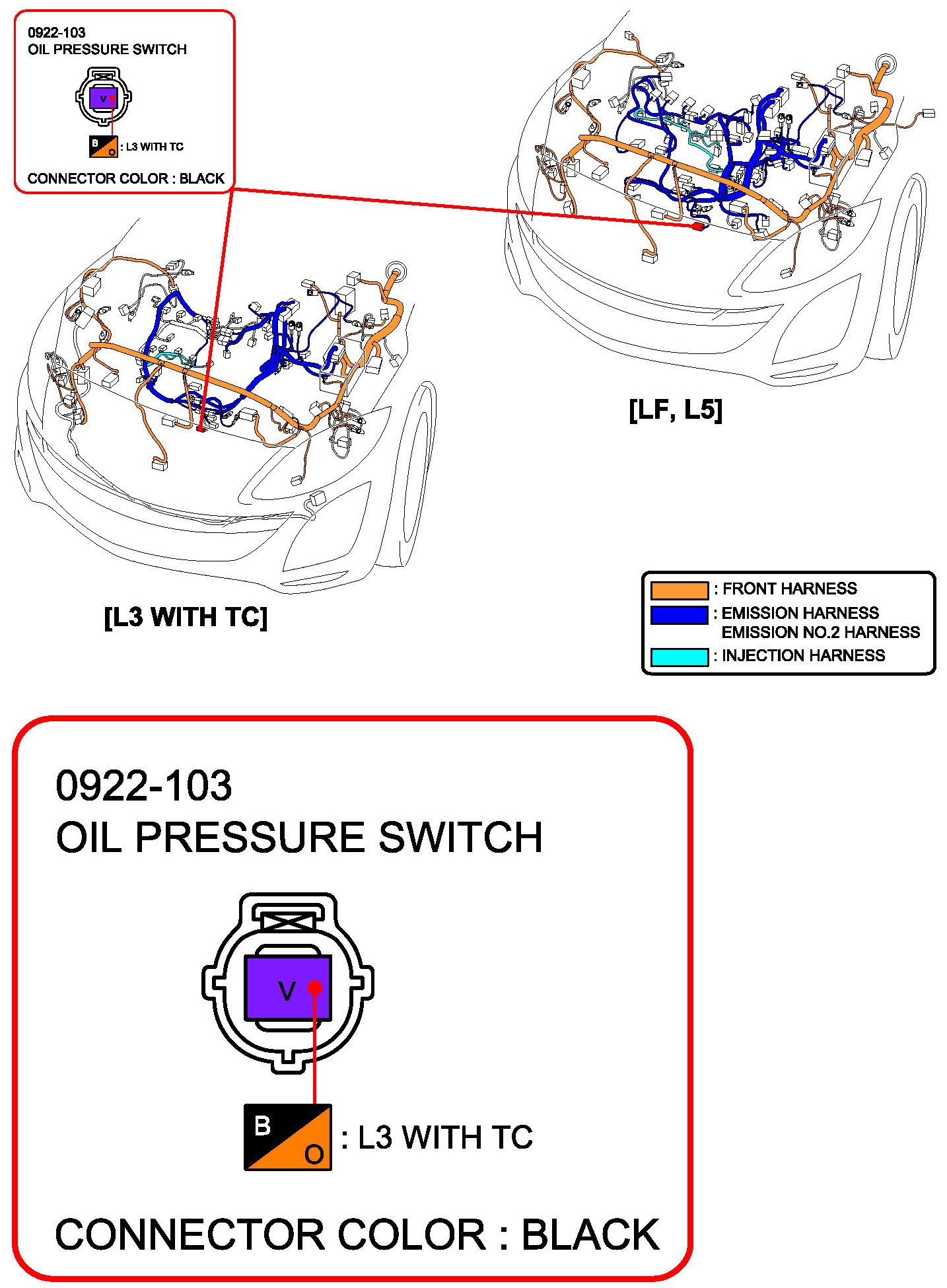 0922-103
OIL PRESSURE SWITCH

V

B O : L3 WITH TC

CONNECTOR COLOR : BLACK

[LF, L5]

[L3 WITH TC]

: FRONT HARNESS
: EMISSION HARNESS
EMISSION NO.2 HARNESS
: INJECTION HARNESS

0922-103
OIL PRESSURE SWITCH

V

B O : L3 WITH TC

CONNECTOR COLOR : BLACK