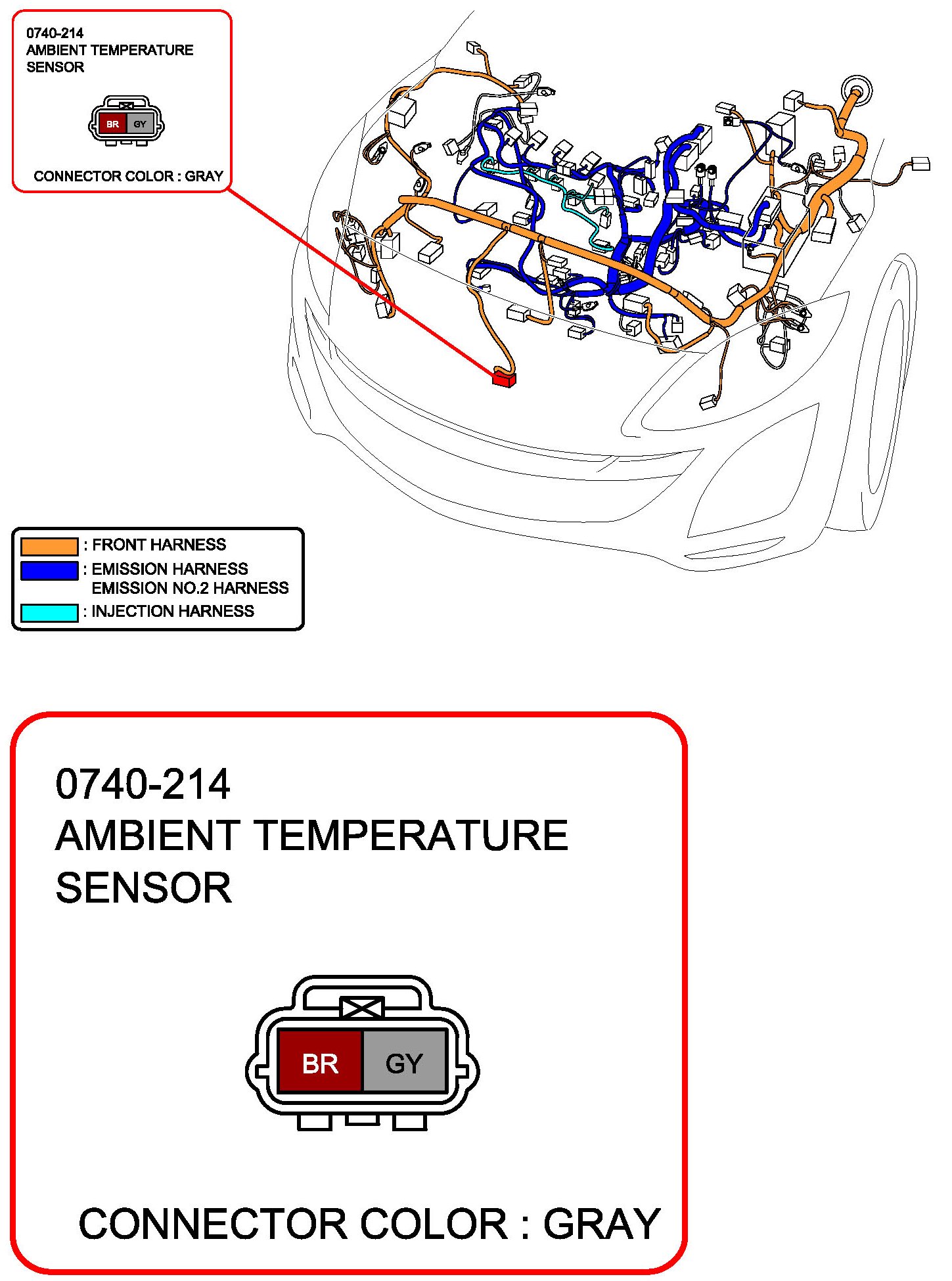 0740-214
AMBIENT TEMPERATURE SENSOR

BR GY

CONNECTOR COLOR : GRAY

: FRONT HARNESS
: EMISSION HARNESS
EMISSION NO.2 HARNESS
: INJECTION HARNESS

0740-214
AMBIENT TEMPERATURE SENSOR

BR GY

CONNECTOR COLOR : GRAY