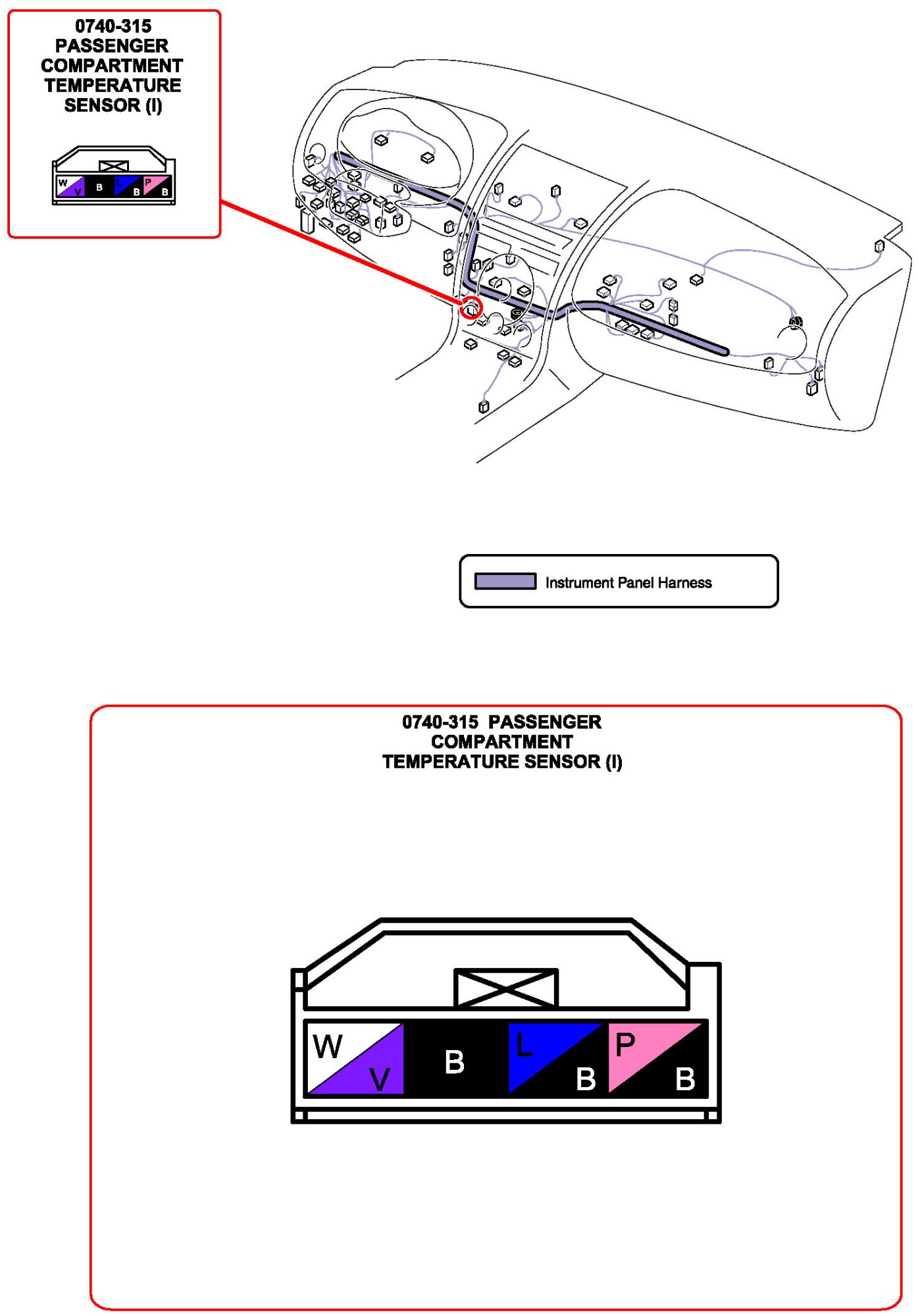 0740-315
PASSENGER
COMPARTMENT
TEMPERATURE
SENSOR (I)

W V B L B P B

Instrument Panel Harness

0740-315 PASSENGER
COMPARTMENT
TEMPERATURE SENSOR (I)

W V B L B P B