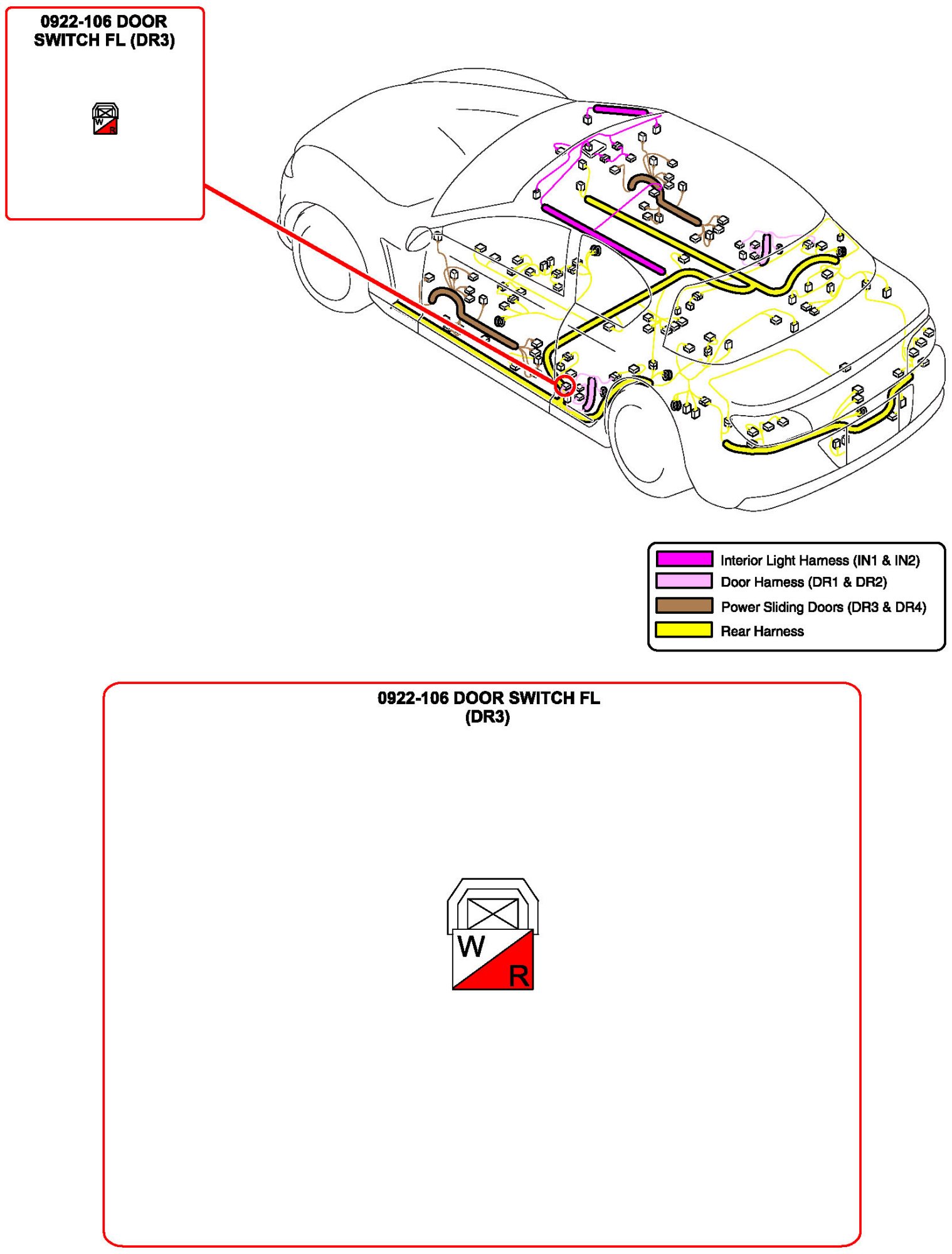 0922-106 DOOR SWITCH FL (DR3)

W
R

Interior Light Harness (IN1 & IN2)
Door Harness (DR1 & DR2)
Power Sliding Doors (DR3 & DR4)
Rear Harness

0922-106 DOOR SWITCH FL (DR3)

W
R