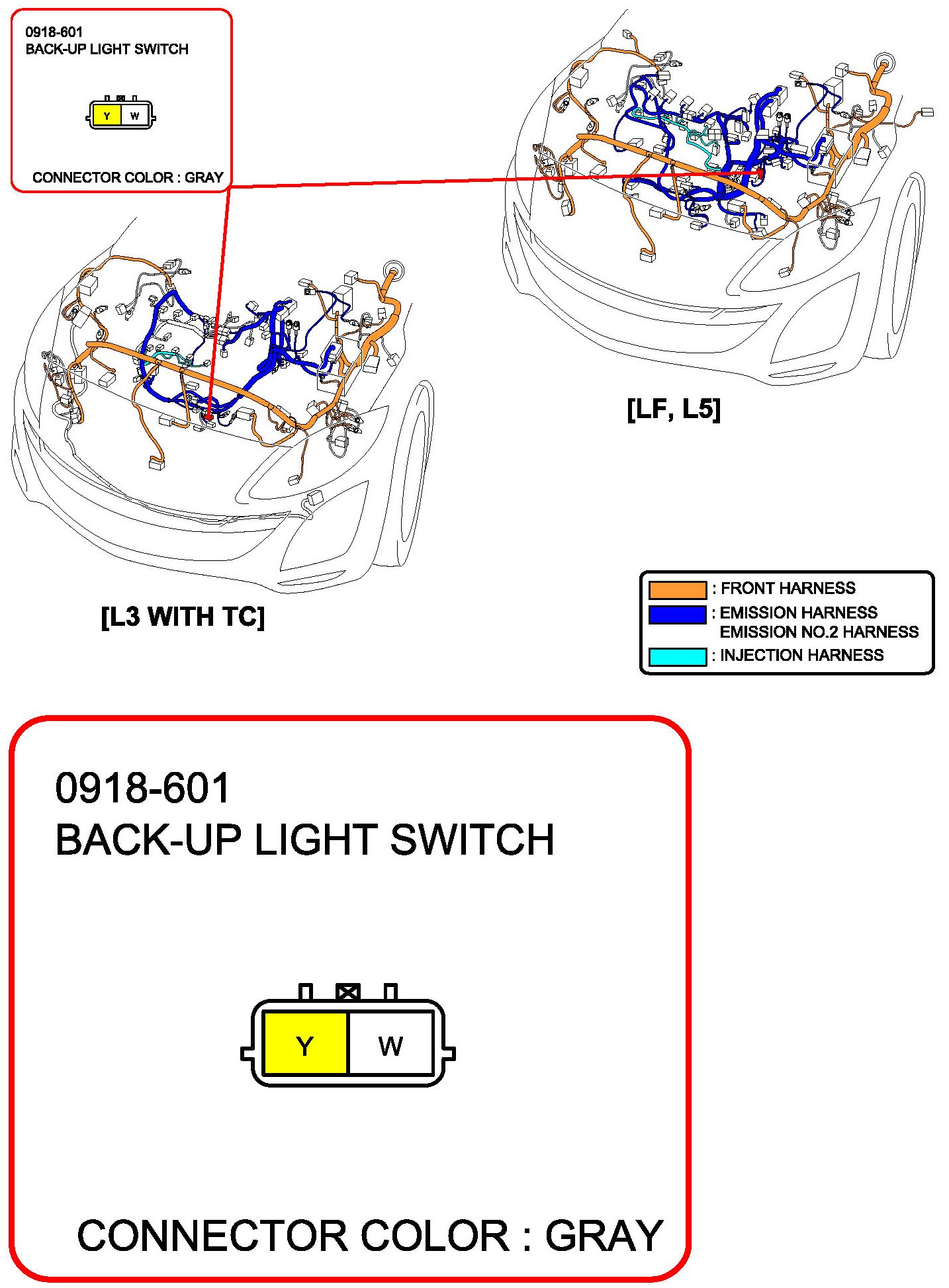 0918-601
BACK-UP LIGHT SWITCH

Y W

CONNECTOR COLOR : GRAY

[LF, L5]

[L3 WITH TC]

: FRONT HARNESS
: EMISSION HARNESS
EMISSION NO.2 HARNESS
: INJECTION HARNESS

0918-601
BACK-UP LIGHT SWITCH

Y W

CONNECTOR COLOR : GRAY