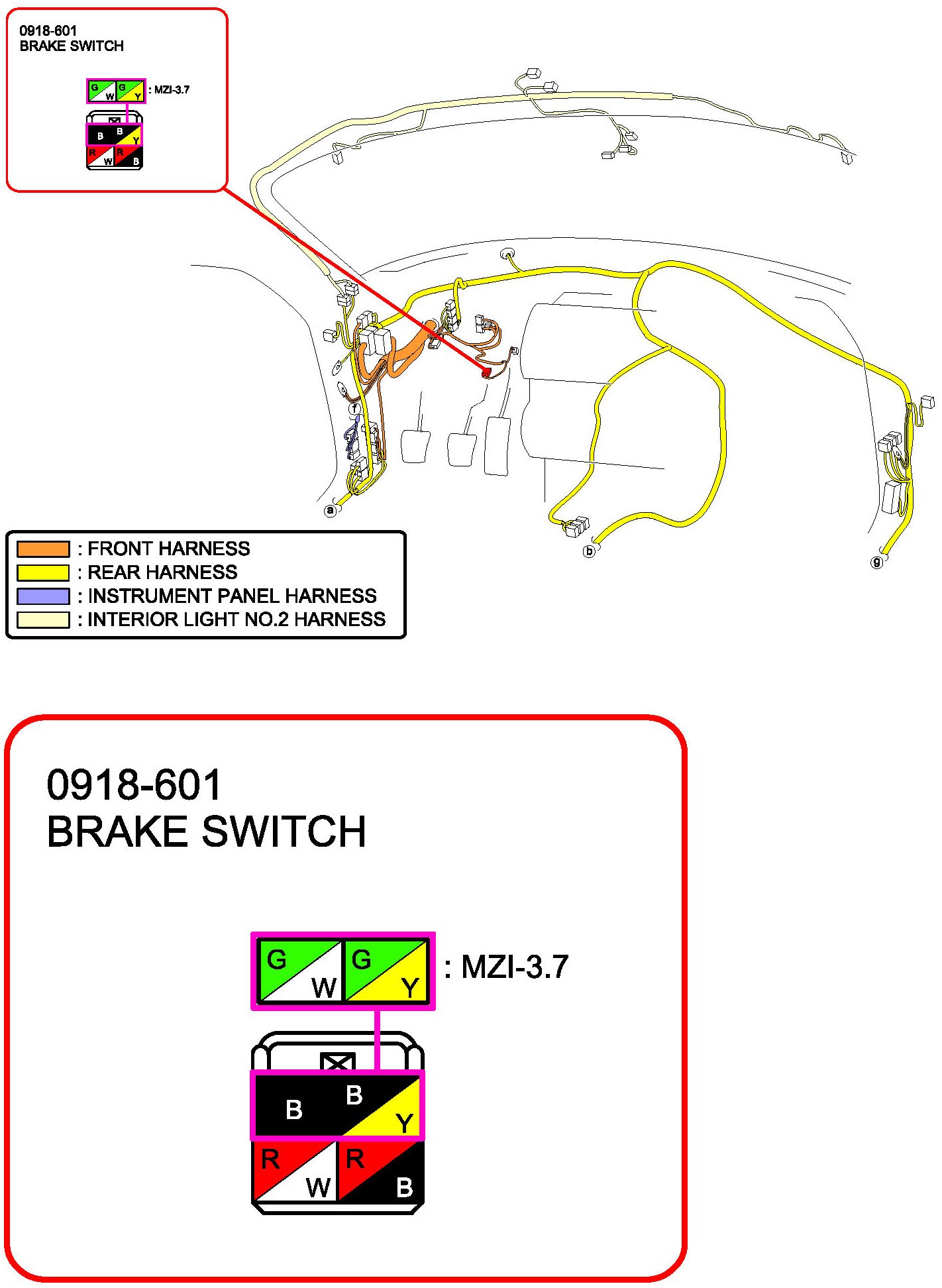 0918-601
BRAKE SWITCH

G W G Y : MZI-3.7

B B Y
R W R B

f

a

b

g

: FRONT HARNESS
: REAR HARNESS
: INSTRUMENT PANEL HARNESS
: INTERIOR LIGHT NO.2 HARNESS

0918-601
BRAKE SWITCH

G W G Y : MZI-3.7

B B Y
R W R B