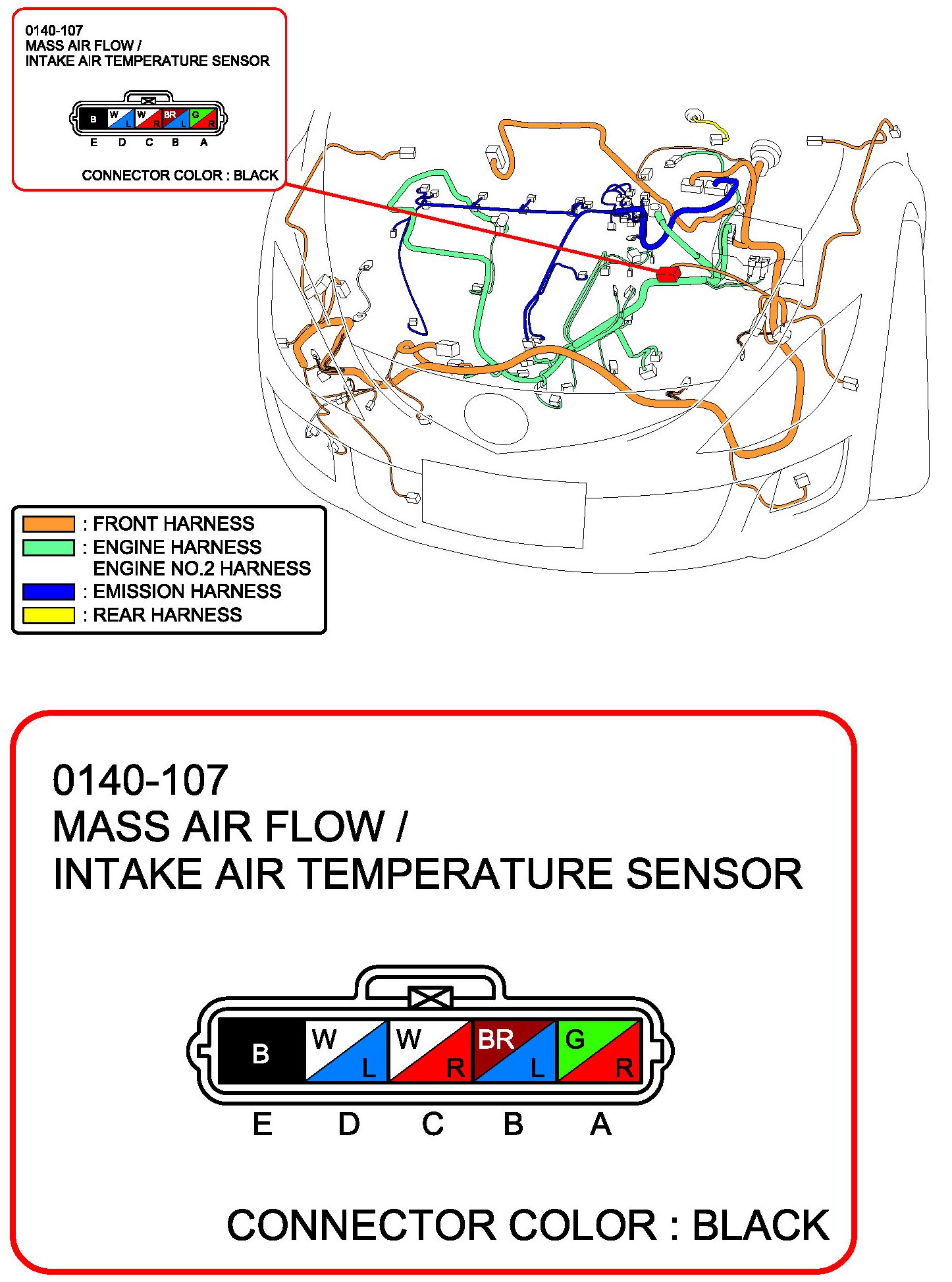 0140-107
MASS AIR FLOW /
INTAKE AIR TEMPERATURE SENSOR

B W L W R BR L G R
E D C B A

CONNECTOR COLOR : BLACK

: FRONT HARNESS
: ENGINE HARNESS
ENGINE NO.2 HARNESS
: EMISSION HARNESS
: REAR HARNESS

0140-107
MASS AIR FLOW /
INTAKE AIR TEMPERATURE SENSOR

B W L W R BR L G R
E D C B A

CONNECTOR COLOR : BLACK