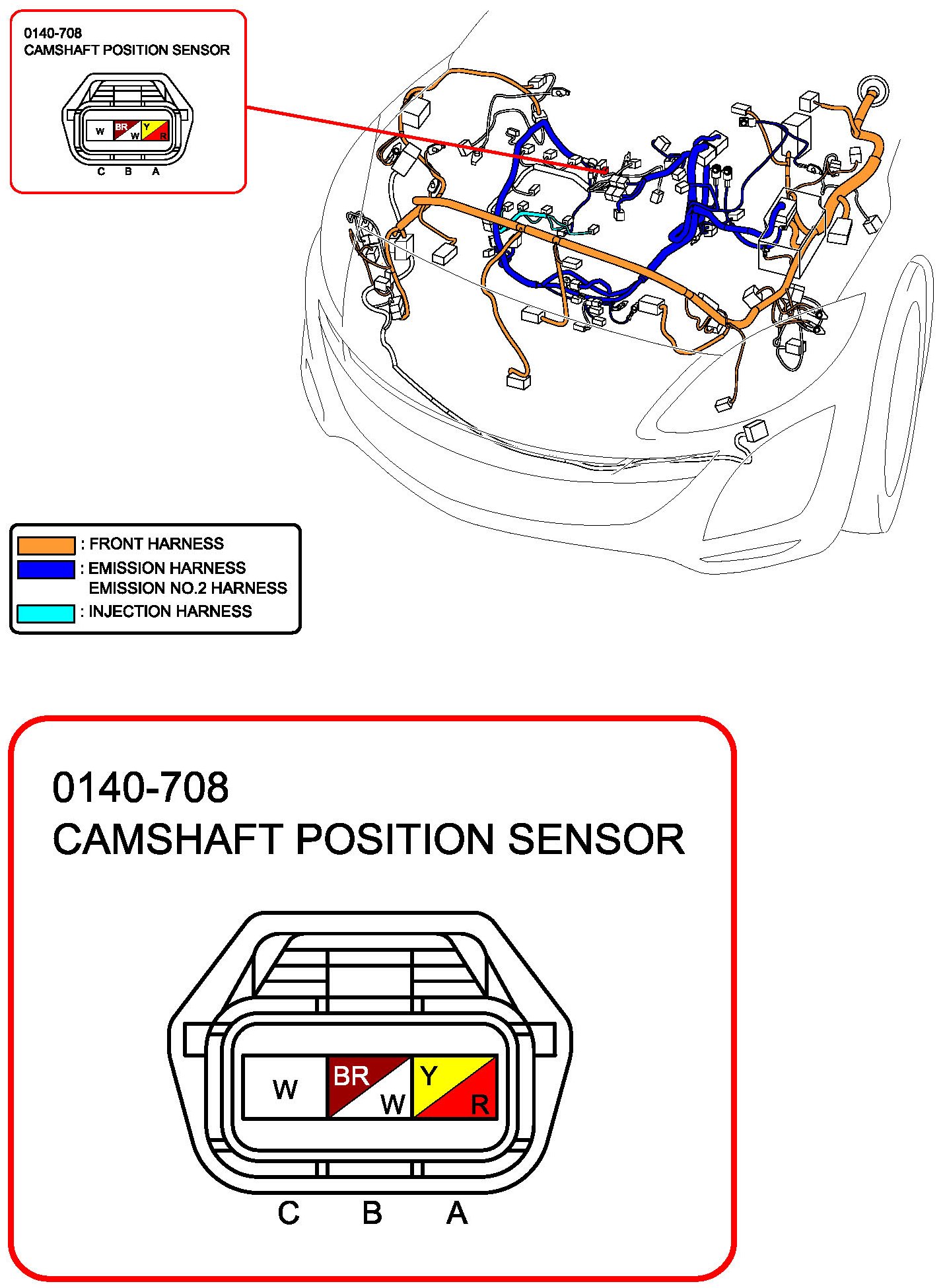 0140-708
CAMSHAFT POSITION SENSOR

W BR W Y R
C B A

: FRONT HARNESS
: EMISSION HARNESS
EMISSION NO.2 HARNESS
: INJECTION HARNESS

0140-708
CAMSHAFT POSITION SENSOR

W BR W Y R
C B A