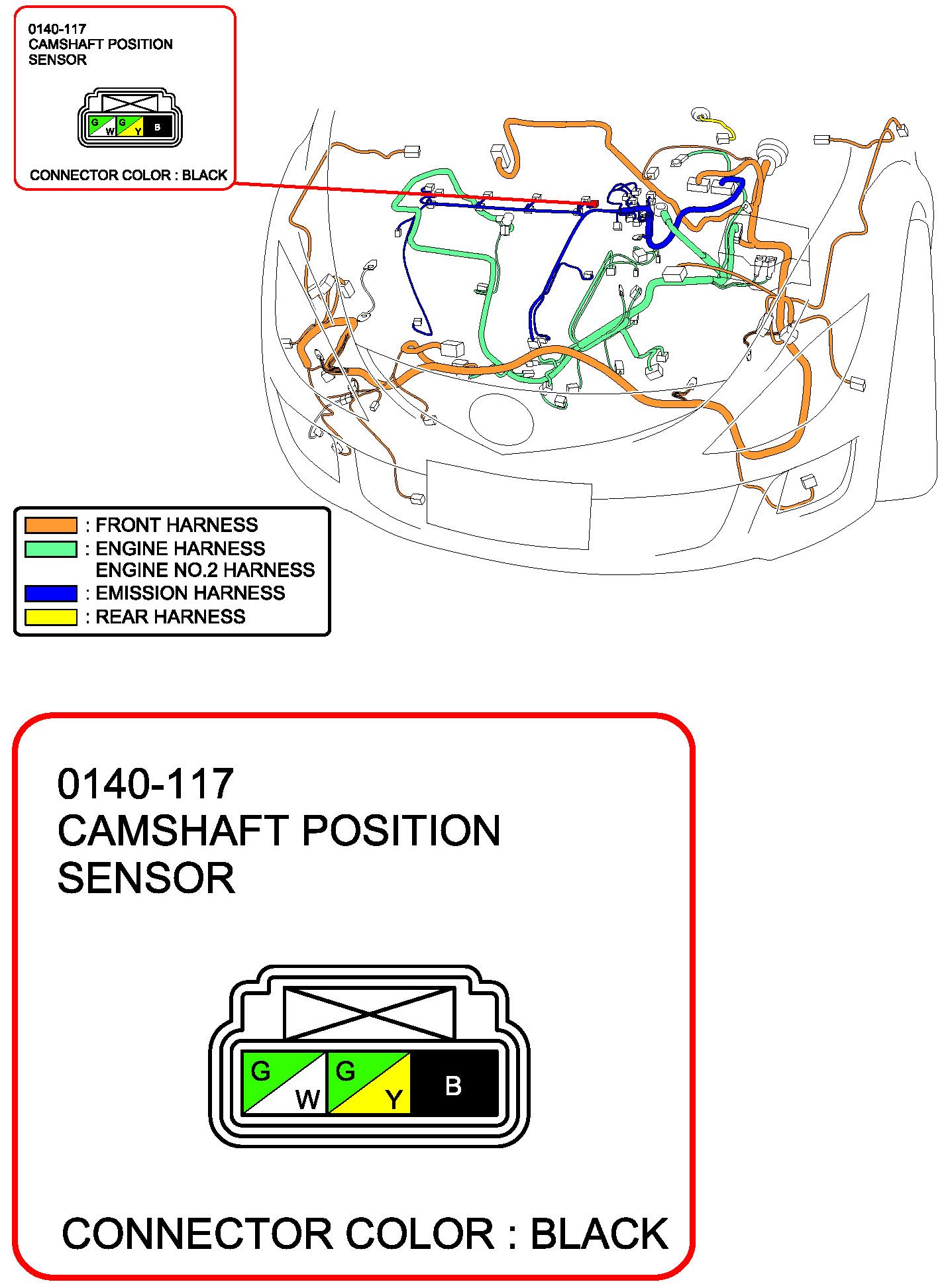 0140-117
CAMSHAFT POSITION
SENSOR

G W G Y B

CONNECTOR COLOR : BLACK

: FRONT HARNESS
: ENGINE HARNESS
ENGINE NO.2 HARNESS
: EMISSION HARNESS
: REAR HARNESS

0140-117
CAMSHAFT POSITION
SENSOR

G W G Y B

CONNECTOR COLOR : BLACK