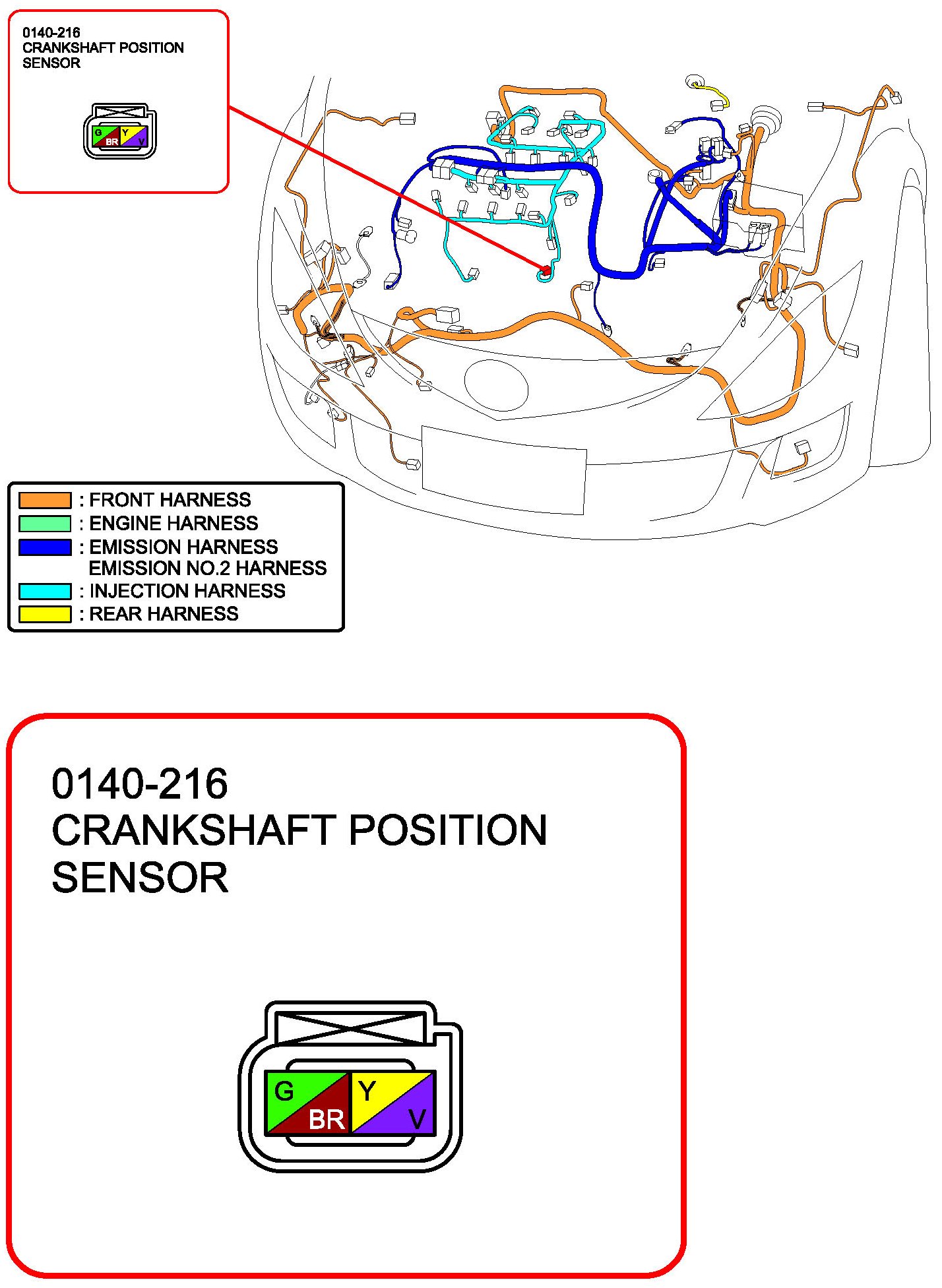 0140-216
CRANKSHAFT POSITION
SENSOR

G
BR
Y
V

: FRONT HARNESS
: ENGINE HARNESS
: EMISSION HARNESS
EMISSION NO.2 HARNESS
: INJECTION HARNESS
: REAR HARNESS

0140-216
CRANKSHAFT POSITION
SENSOR

G
BR
Y
V