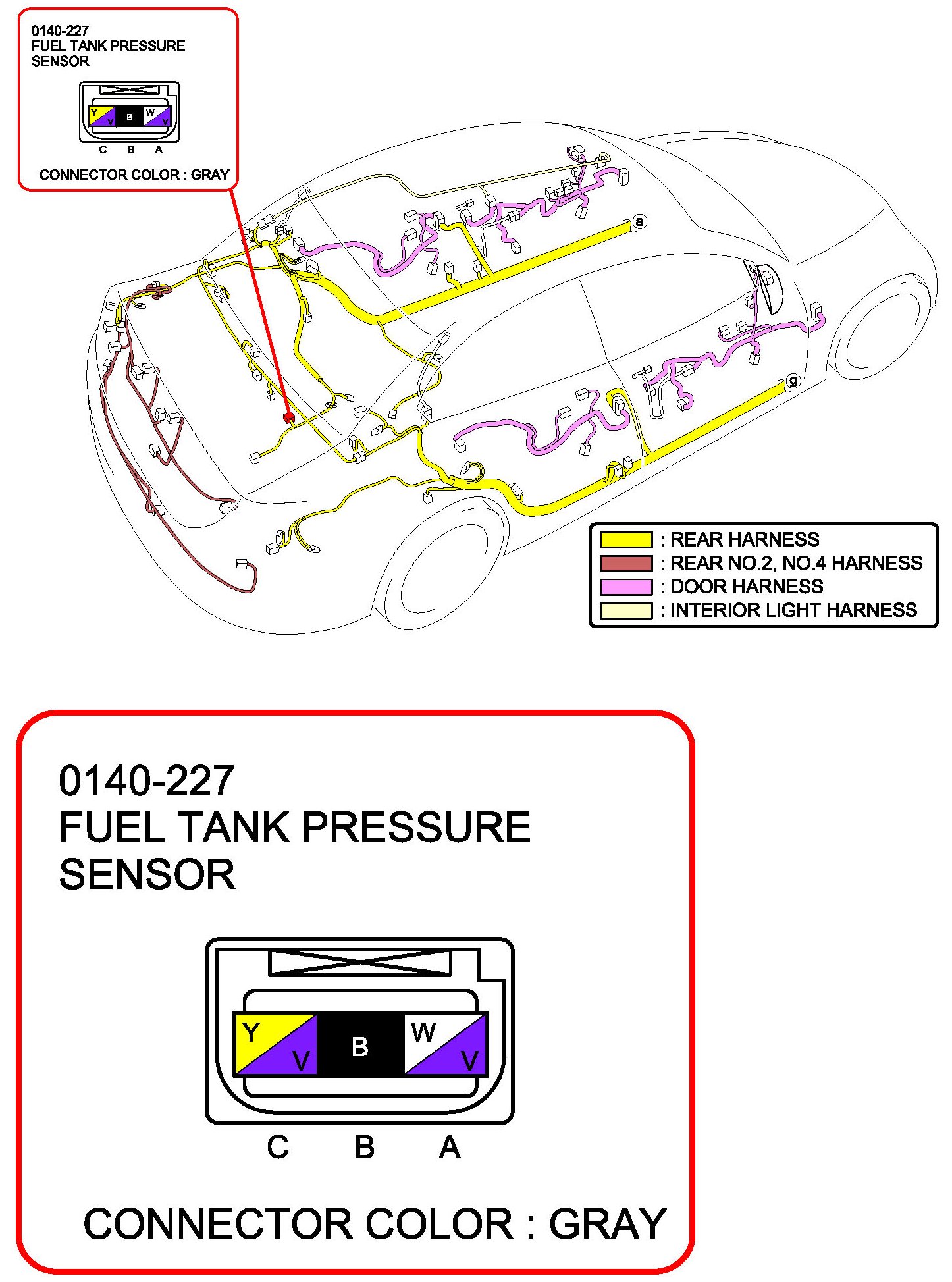 0140-227
FUEL TANK PRESSURE SENSOR

Y
V
B
W
V

C B A

CONNECTOR COLOR : GRAY

a

g

: REAR HARNESS
: REAR NO.2, NO.4 HARNESS
: DOOR HARNESS
: INTERIOR LIGHT HARNESS

0140-227
FUEL TANK PRESSURE SENSOR

Y
V
B
W
V

C B A

CONNECTOR COLOR : GRAY