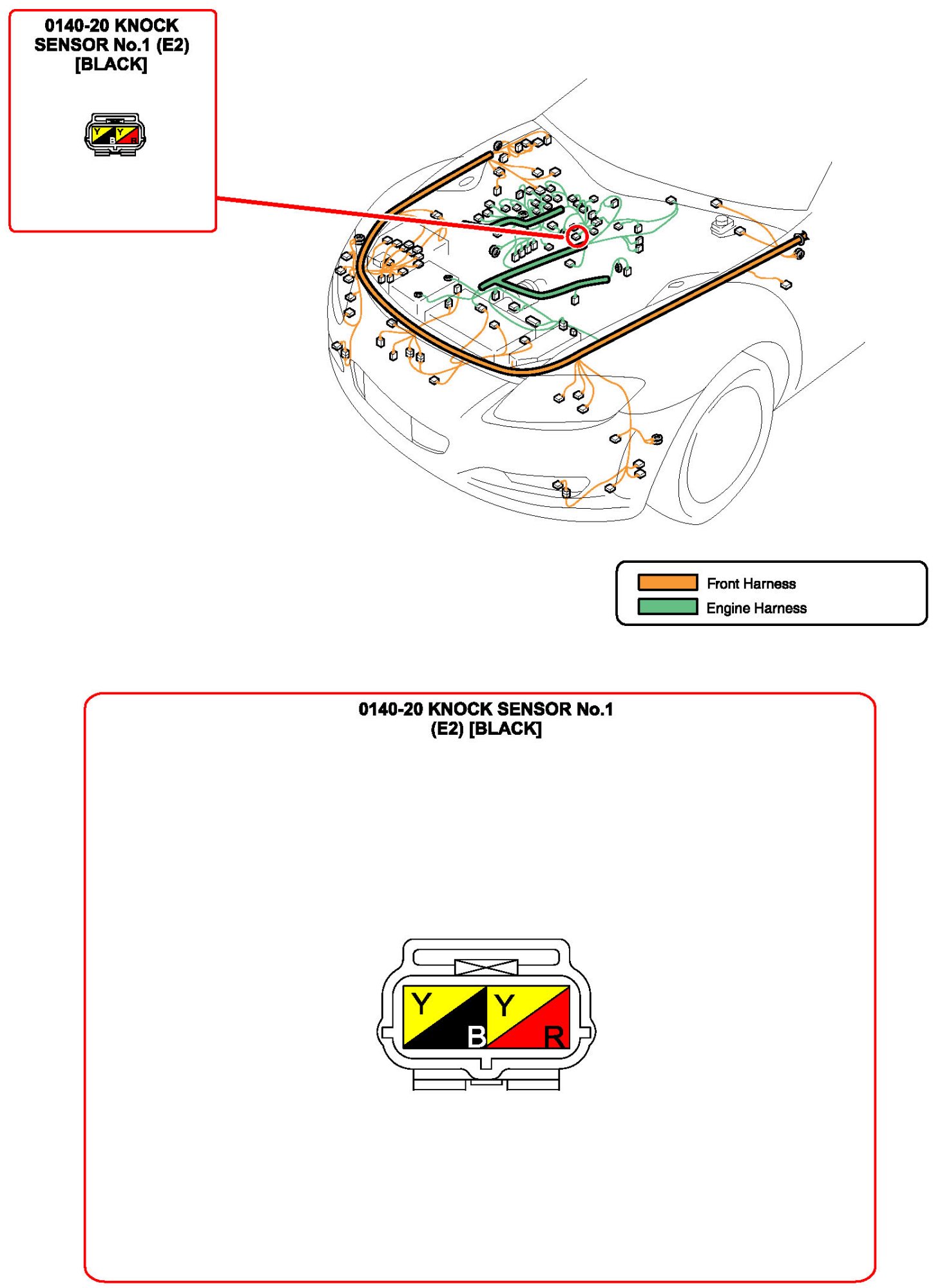 0140-20 KNOCK SENSOR No.1 (E2) [BLACK]

Y B Y R

Front Harness
Engine Harness

0140-20 KNOCK SENSOR No.1 (E2) [BLACK]

Y B Y R