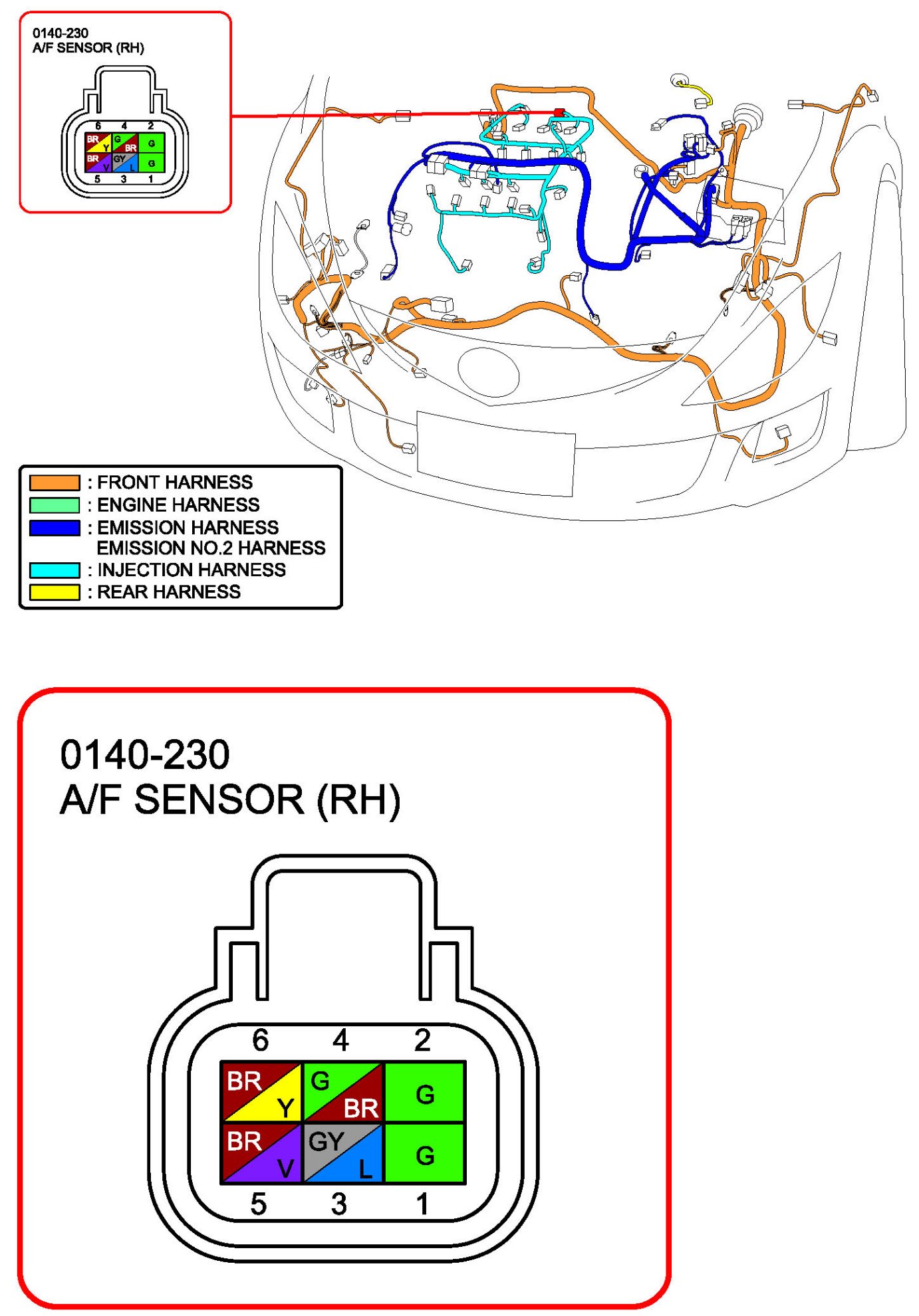 0140-230
A/F SENSOR (RH)

6 4 2
BR Y G BR G
BR V GY L G
5 3 1

: FRONT HARNESS
: ENGINE HARNESS
: EMISSION HARNESS
EMISSION NO.2 HARNESS
: INJECTION HARNESS
: REAR HARNESS

0140-230
A/F SENSOR (RH)

6 4 2
BR Y G BR G
BR V GY L G
5 3 1