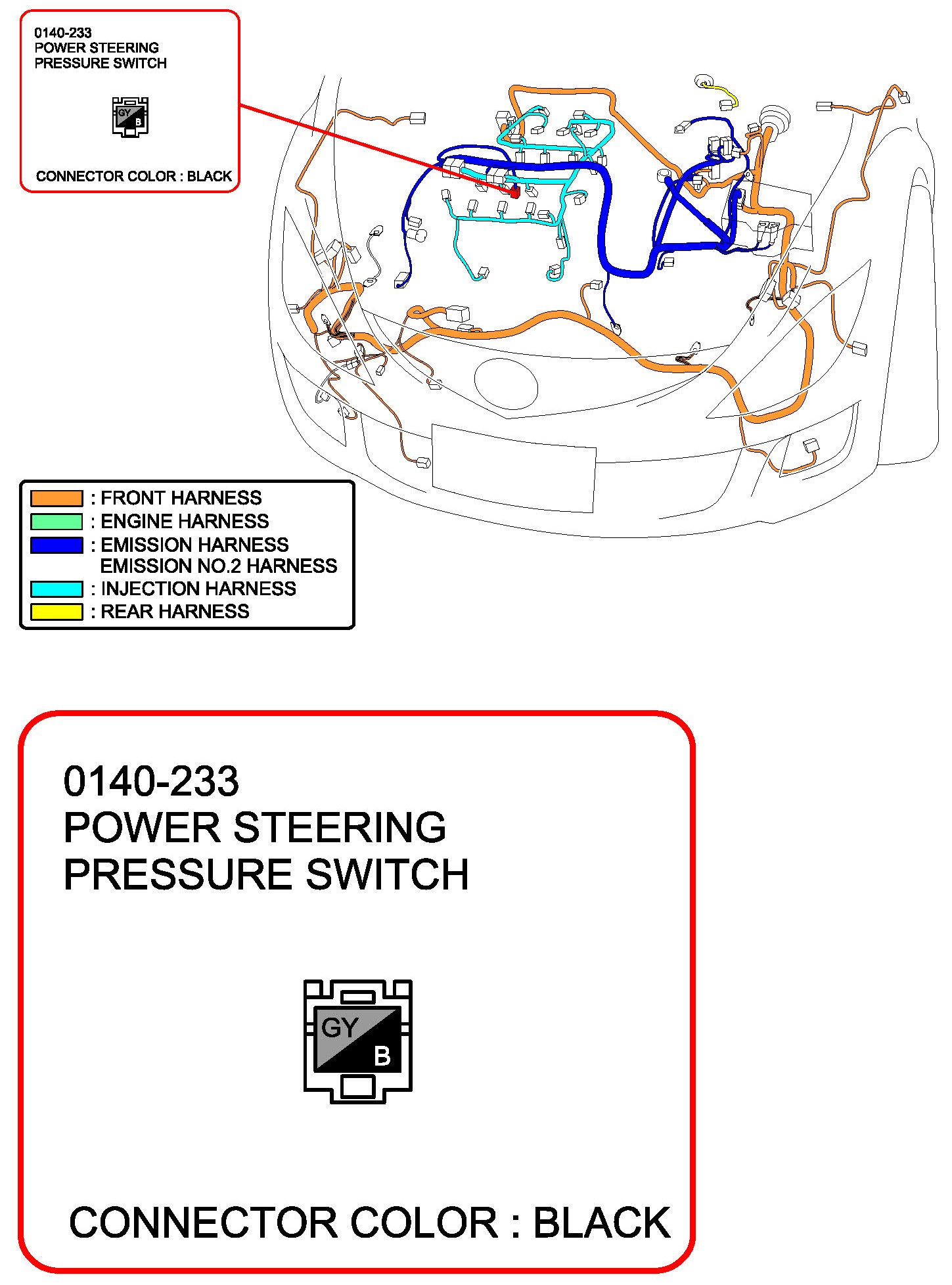 0140-233
POWER STEERING
PRESSURE SWITCH

GY
B

CONNECTOR COLOR : BLACK

: FRONT HARNESS
: ENGINE HARNESS
: EMISSION HARNESS
EMISSION NO.2 HARNESS
: INJECTION HARNESS
: REAR HARNESS

0140-233
POWER STEERING
PRESSURE SWITCH

GY
B

CONNECTOR COLOR : BLACK