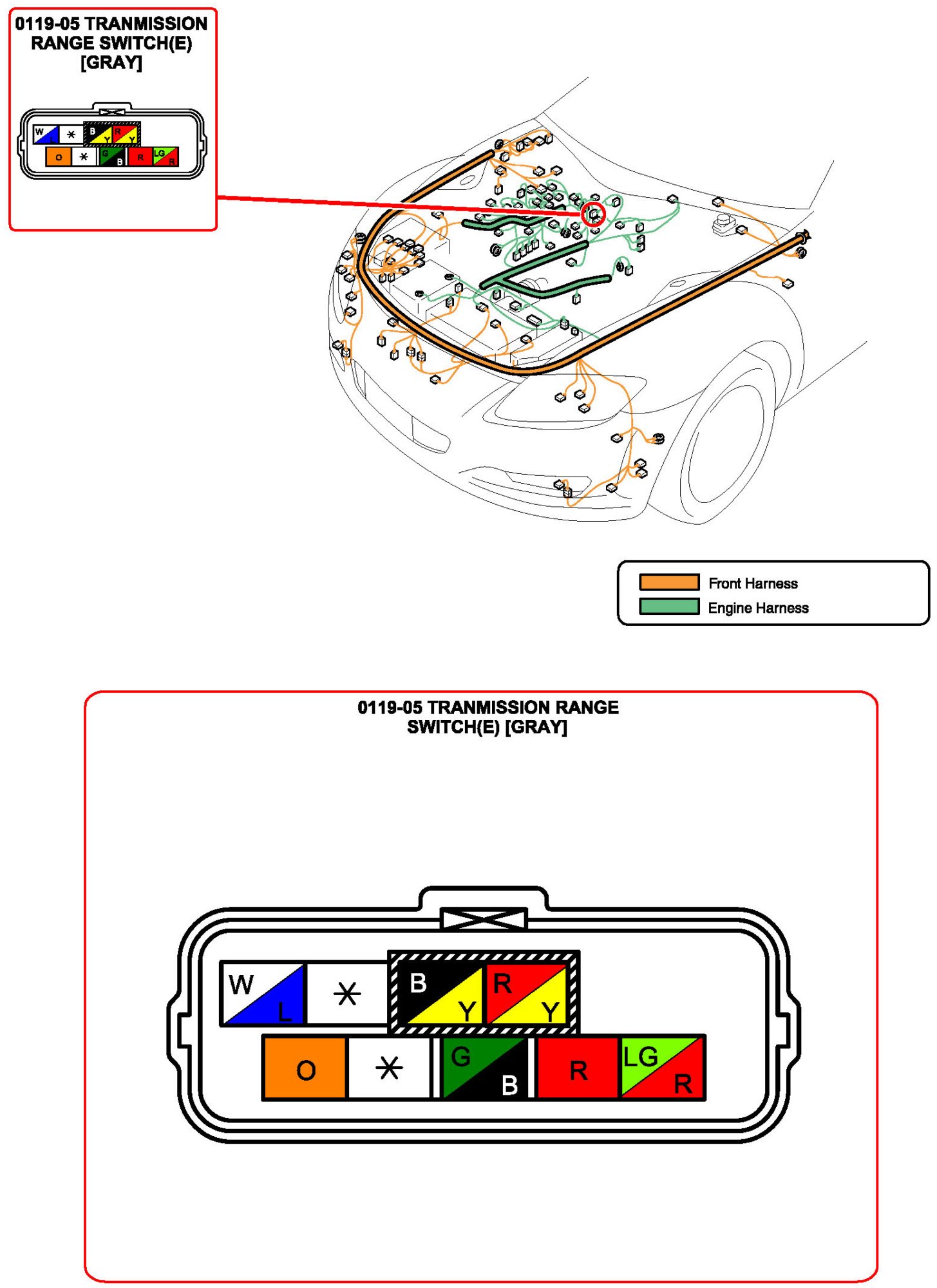 0119-05 TRANMISSION RANGE SWITCH(E) [GRAY]

W L * B Y R Y
O * G B R LG R

Front Harness
Engine Harness

0119-05 TRANMISSION RANGE SWITCH(E) [GRAY]

W L * B Y R Y
O * G B R LG R