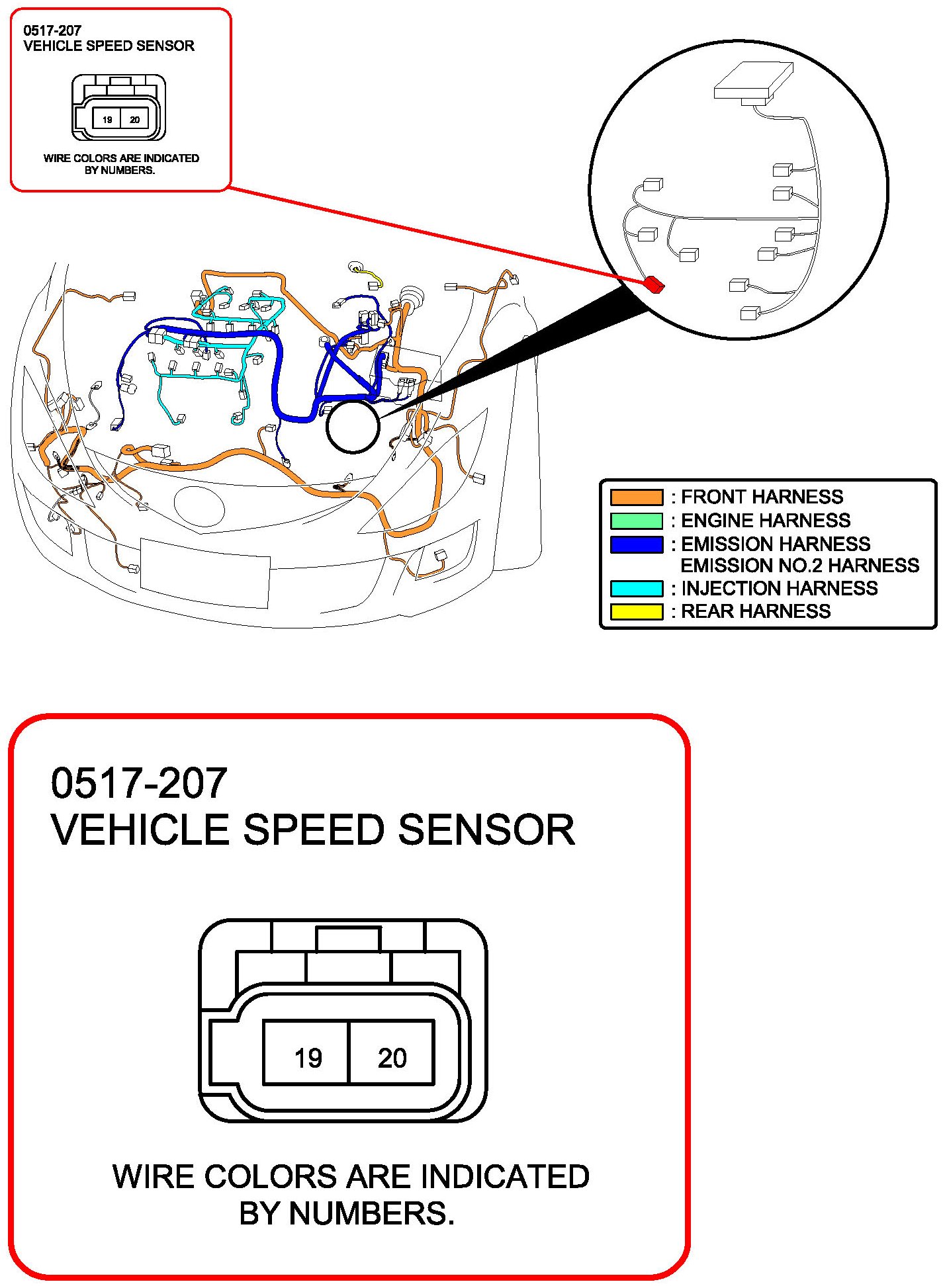 0517-207
VEHICLE SPEED SENSOR

19 20

WIRE COLORS ARE INDICATED BY NUMBERS.

: FRONT HARNESS
: ENGINE HARNESS
: EMISSION HARNESS
EMISSION NO.2 HARNESS
: INJECTION HARNESS
: REAR HARNESS

0517-207
VEHICLE SPEED SENSOR

19 20

WIRE COLORS ARE INDICATED BY NUMBERS.