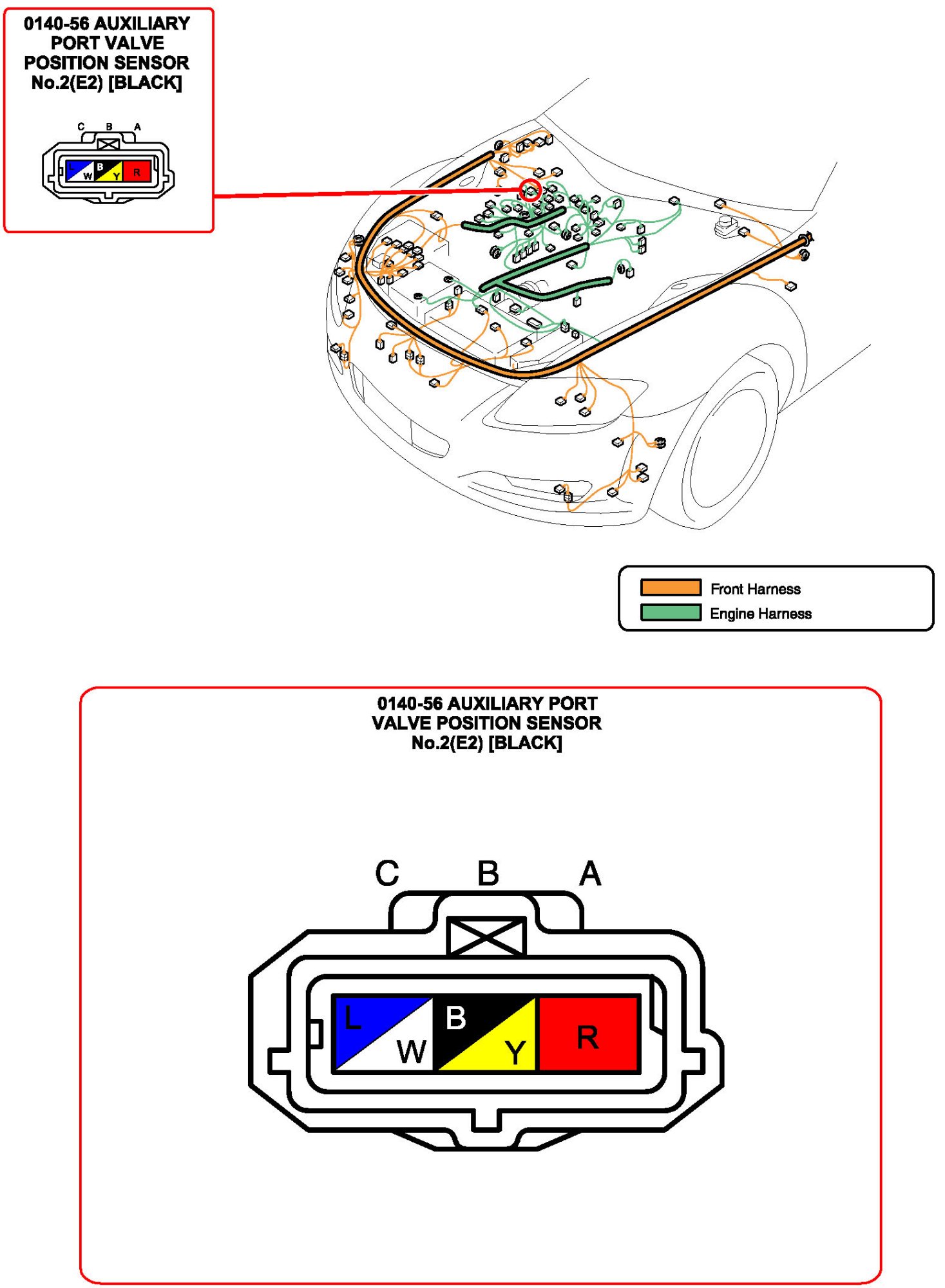 0140-56 AUXILIARY PORT VALVE POSITION SENSOR No.2(E2) [BLACK]

C B A

L W B Y R

Front Harness
Engine Harness

0140-56 AUXILIARY PORT VALVE POSITION SENSOR No.2(E2) [BLACK]

C B A

L W B Y R