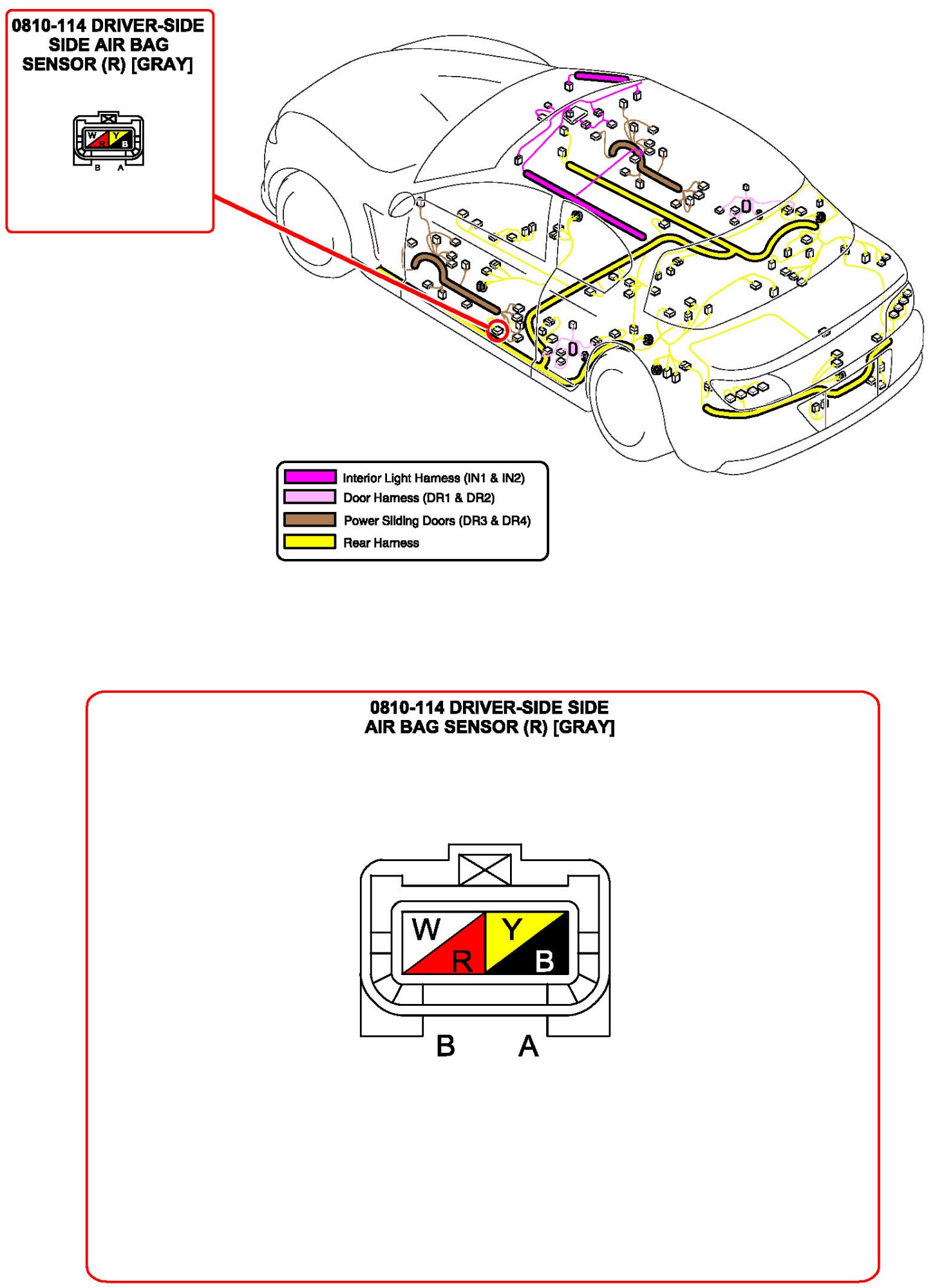 0810-114 DRIVER-SIDE SIDE AIR BAG SENSOR (R) [GRAY]

W R Y B

B A

Interior Light Harness (IN1 & IN2)
Door Harness (DR1 & DR2)
Power Sliding Doors (DR3 & DR4)
Rear Harness

0810-114 DRIVER-SIDE SIDE AIR BAG SENSOR (R) [GRAY]

W R Y B

B A