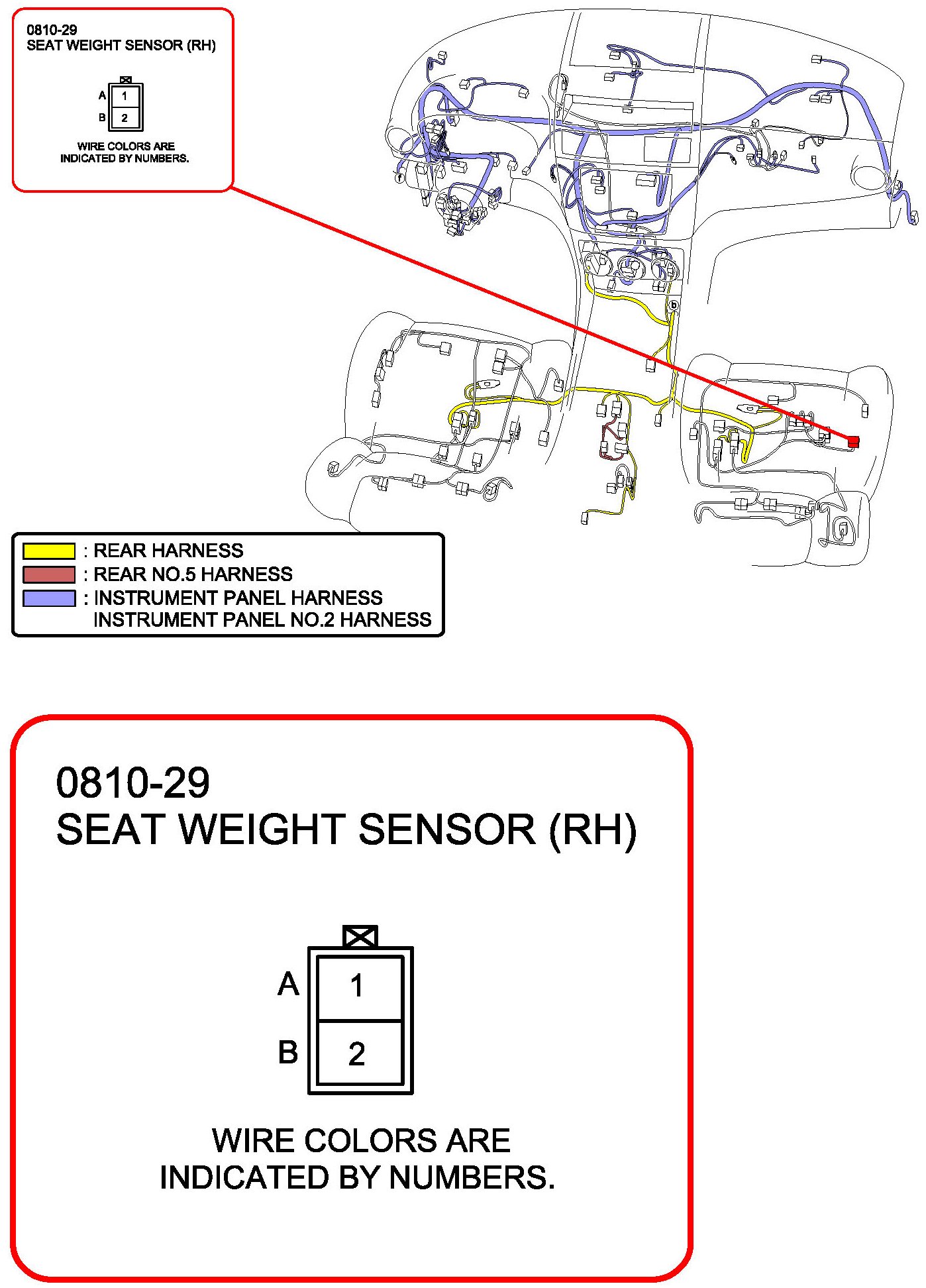 0810-29
SEAT WEIGHT SENSOR (RH)

A 1
B 2

WIRE COLORS ARE INDICATED BY NUMBERS.

f

b

: REAR HARNESS
: REAR NO.5 HARNESS
: INSTRUMENT PANEL HARNESS
INSTRUMENT PANEL NO.2 HARNESS

0810-29
SEAT WEIGHT SENSOR (RH)

A 1
B 2

WIRE COLORS ARE INDICATED BY NUMBERS.