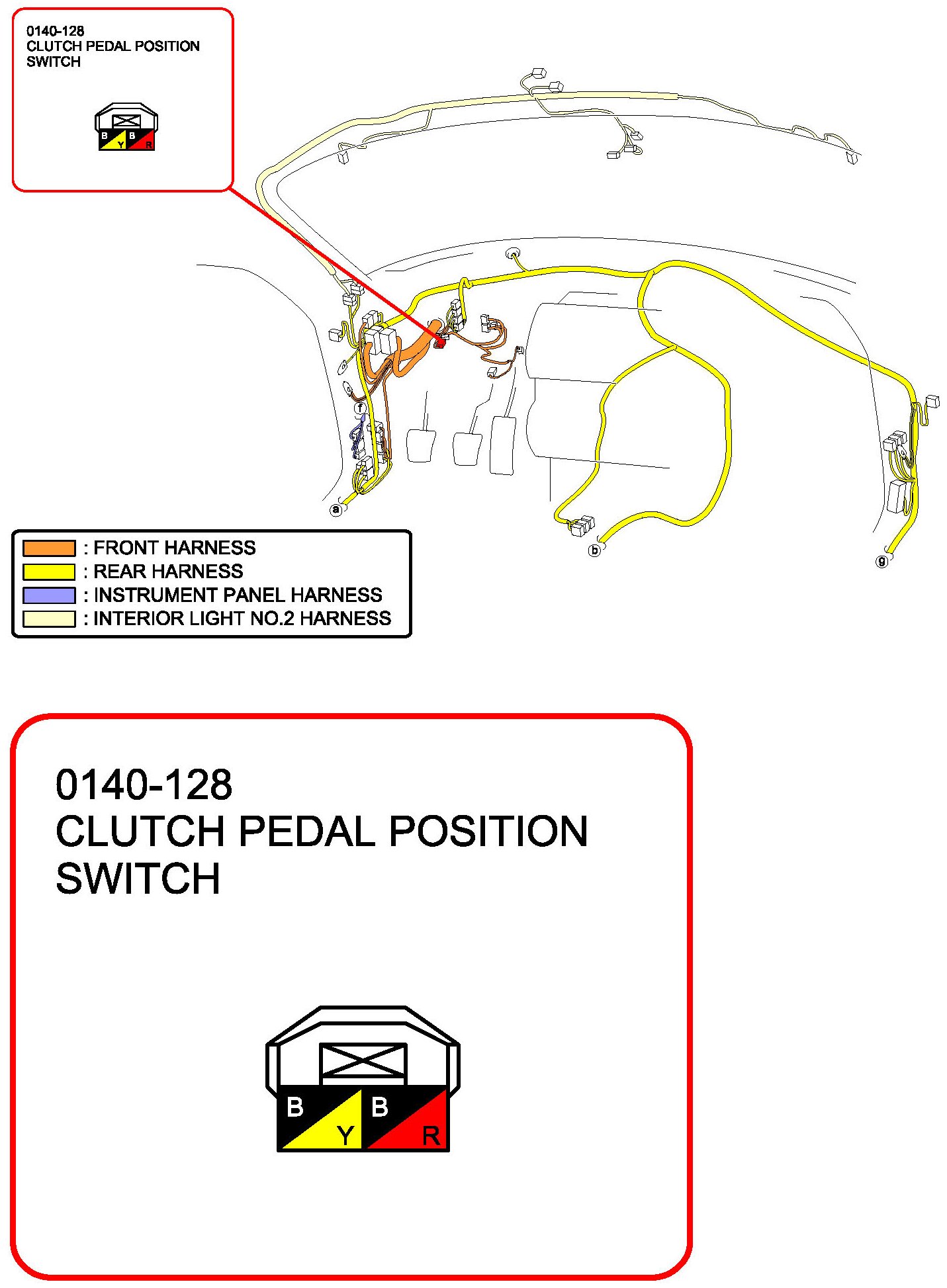 0140-128
CLUTCH PEDAL POSITION SWITCH

B Y B R

f

a

b

g

: FRONT HARNESS
: REAR HARNESS
: INSTRUMENT PANEL HARNESS
: INTERIOR LIGHT NO.2 HARNESS

0140-128
CLUTCH PEDAL POSITION SWITCH

B Y B R