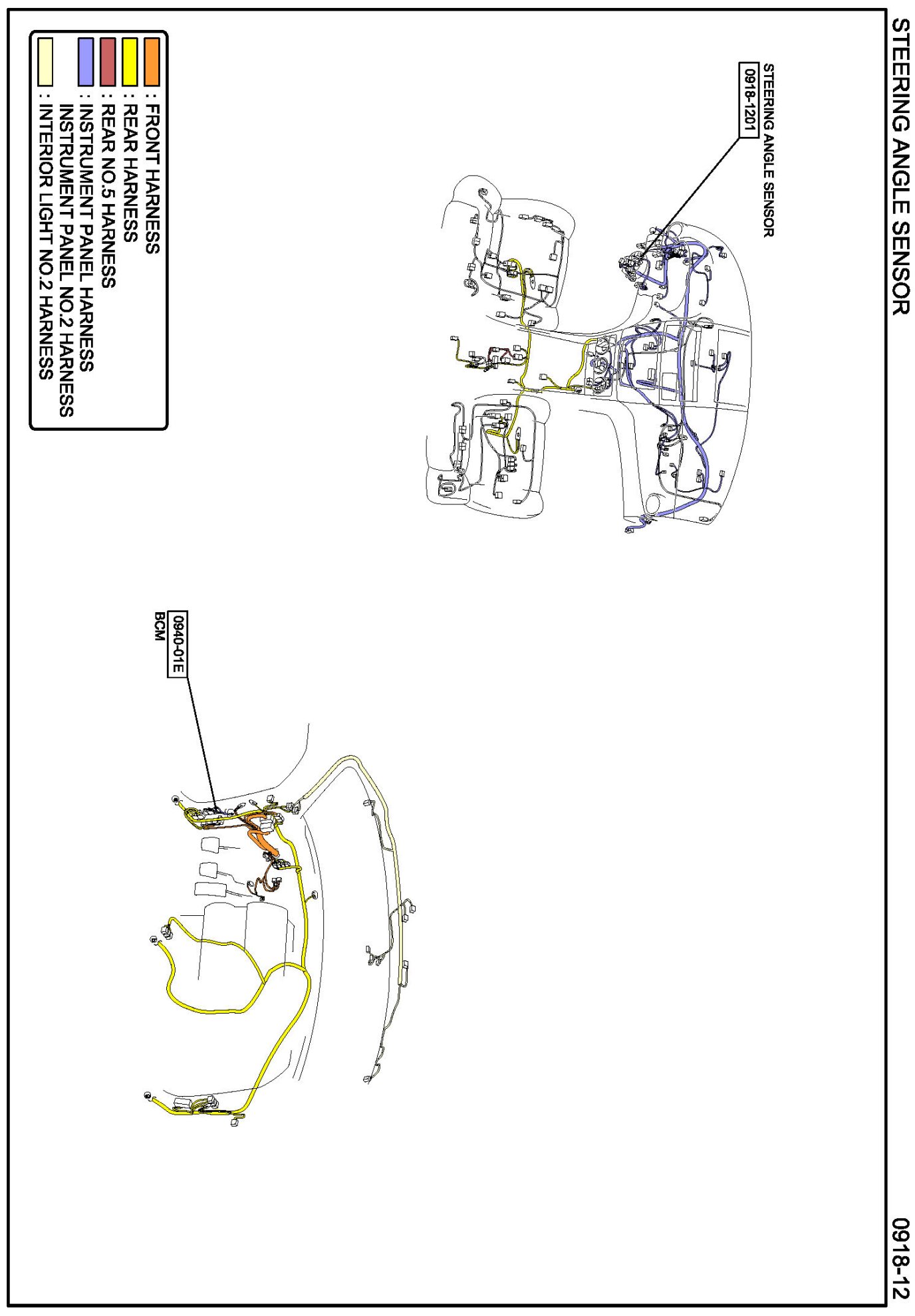 STEERING ANGLE SENSOR

0918-12

STEERING ANGLE SENSOR
0918-1201

0940-01E
BCM

: FRONT HARNESS
: REAR HARNESS
: REAR NO.5 HARNESS
: INSTRUMENT PANEL HARNESS
INSTRUMENT PANEL NO.2 HARNESS
: INTERIOR LIGHT NO.2 HARNESS