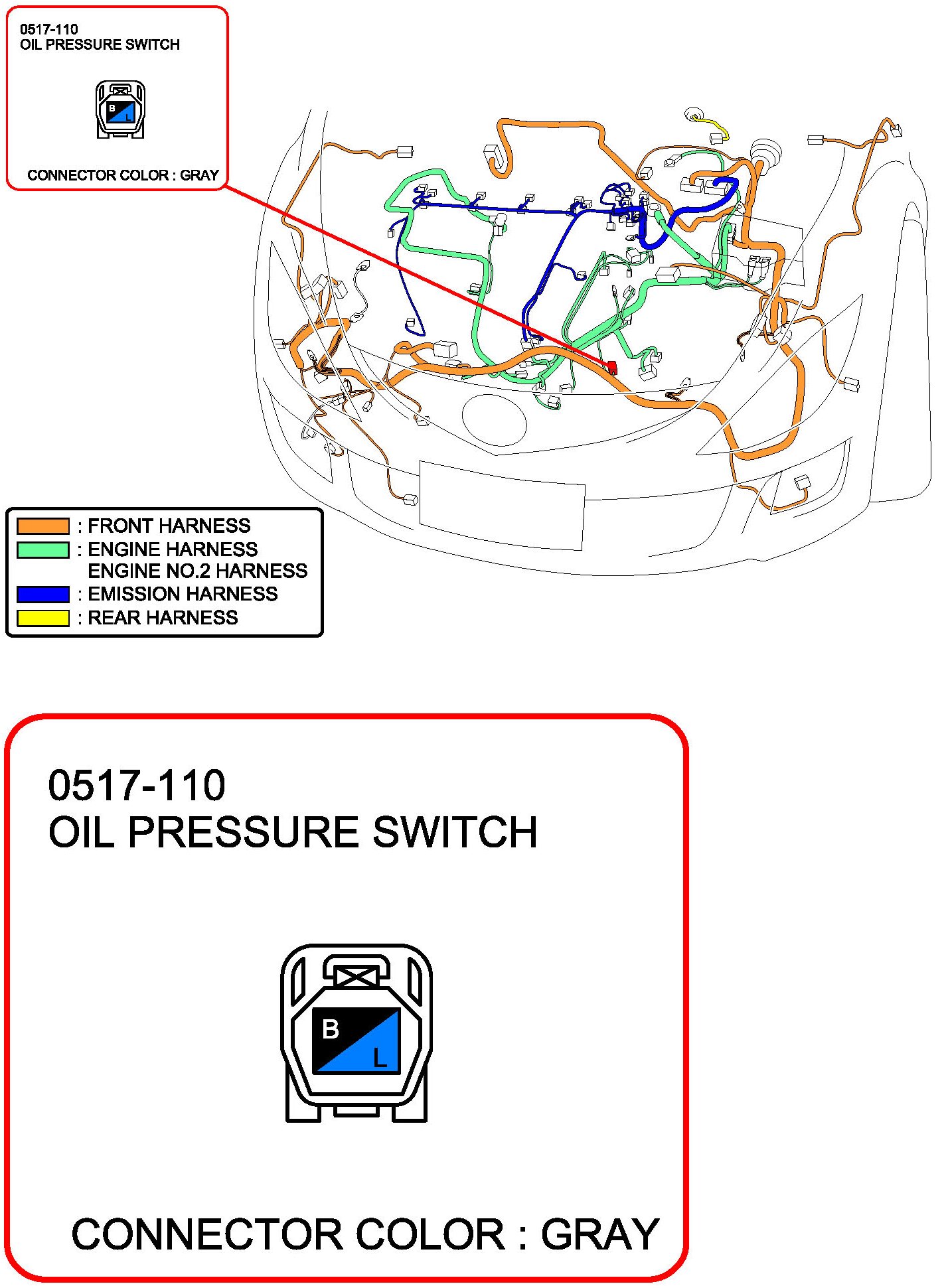 0517-110
OIL PRESSURE SWITCH

B
L

CONNECTOR COLOR : GRAY

: FRONT HARNESS
: ENGINE HARNESS
ENGINE NO.2 HARNESS
: EMISSION HARNESS
: REAR HARNESS

0517-110
OIL PRESSURE SWITCH

B
L

CONNECTOR COLOR : GRAY