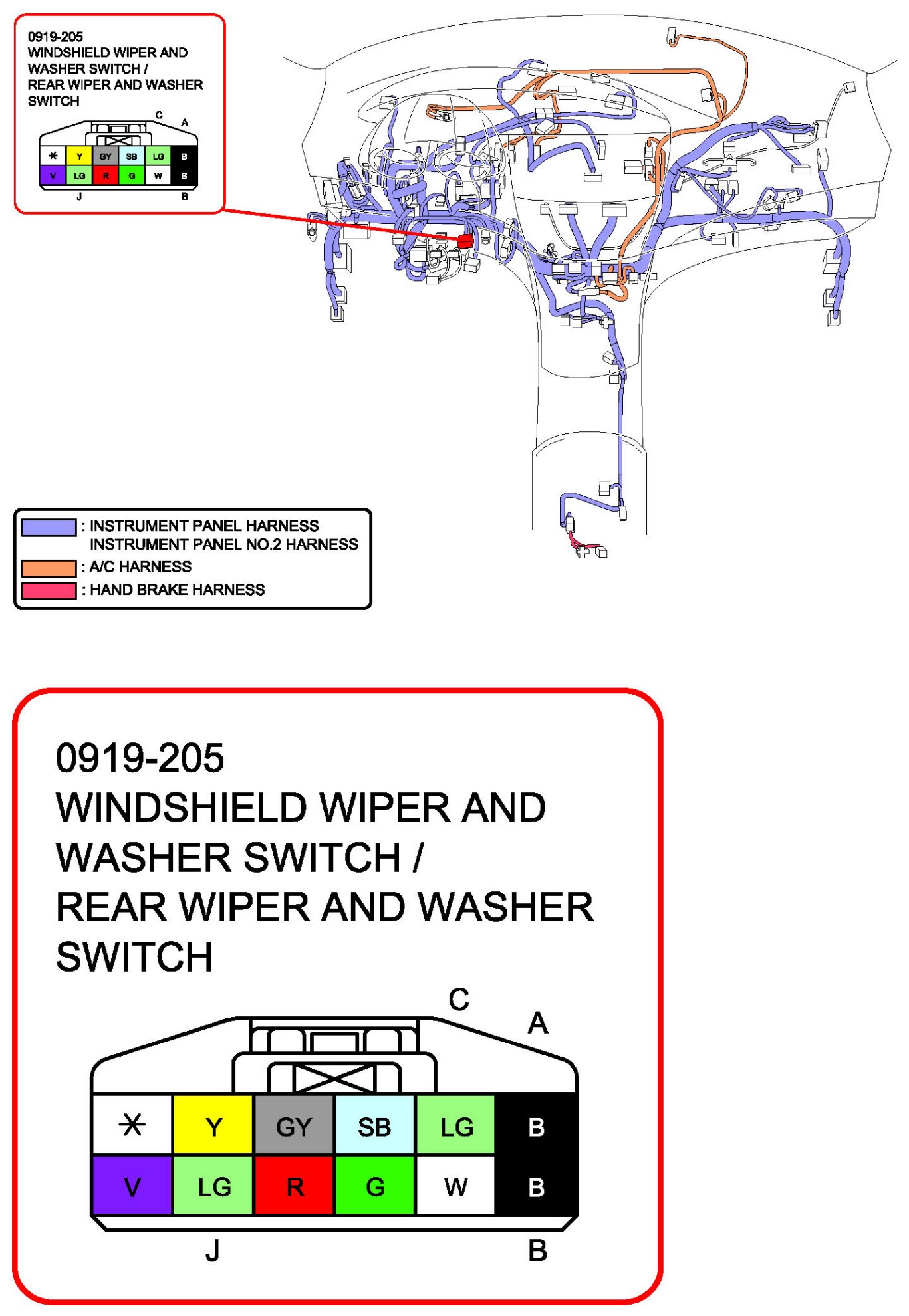 0919-205
WINDSHIELD WIPER AND WASHER SWITCH /
REAR WIPER AND WASHER SWITCH

C A

| * | Y | GY | SB | LG | B |
|---|---|---|---|---|---|
| V | LG | R | G | W | B |

J B

: INSTRUMENT PANEL HARNESS
INSTRUMENT PANEL NO.2 HARNESS
: A/C HARNESS
: HAND BRAKE HARNESS

0919-205
WINDSHIELD WIPER AND WASHER SWITCH /
REAR WIPER AND WASHER SWITCH

C A

| * | Y | GY | SB | LG | B |
|---|---|---|---|---|---|
| V | LG | R | G | W | B |

J B