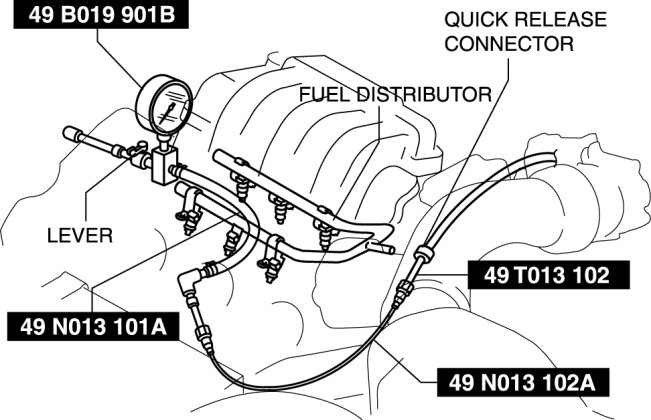 49 B019 901B

QUICK RELEASE CONNECTOR

FUEL DISTRIBUTOR

LEVER

49 T013 102

49 N013 101A

49 N013 102A