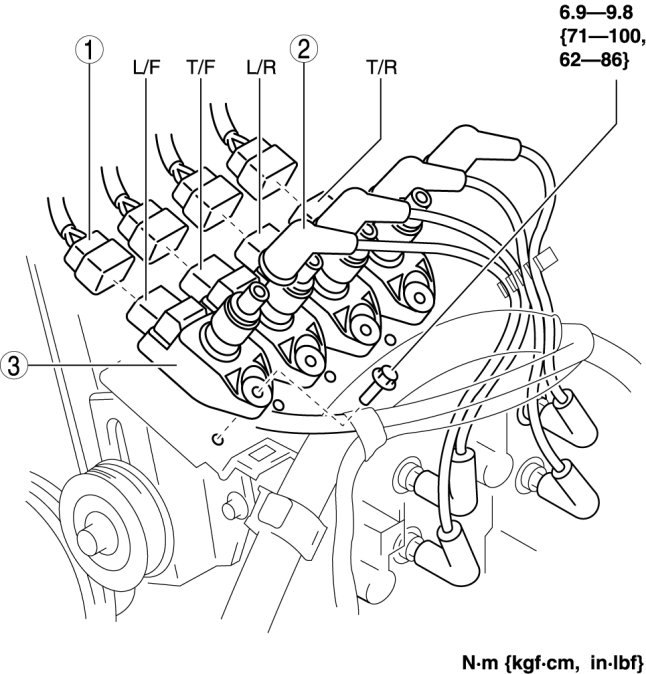 6.9—9.8 {71—100, 62—86}

1

L/F

T/F

L/R

2

T/R

3

N·m {kgf·cm, in·lbf}