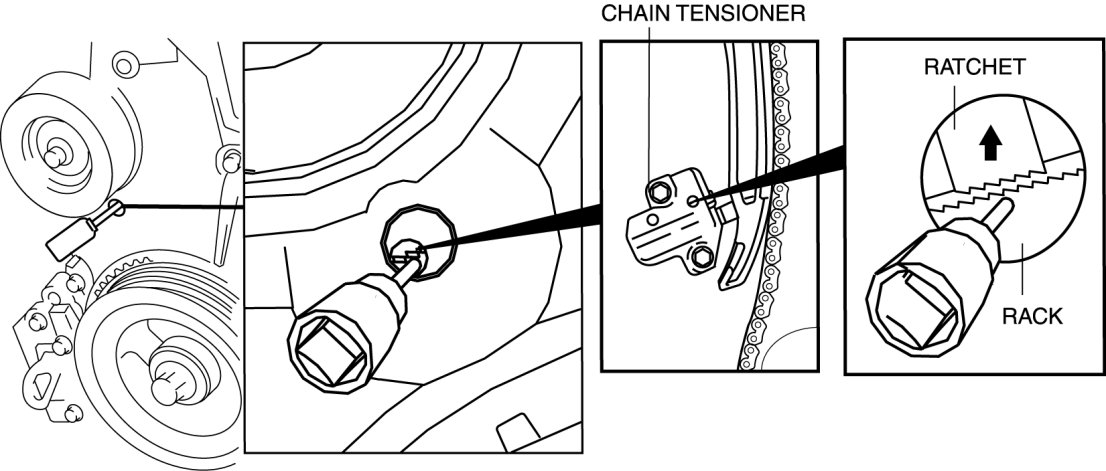 CHAIN TENSIONER

RATCHET

RACK