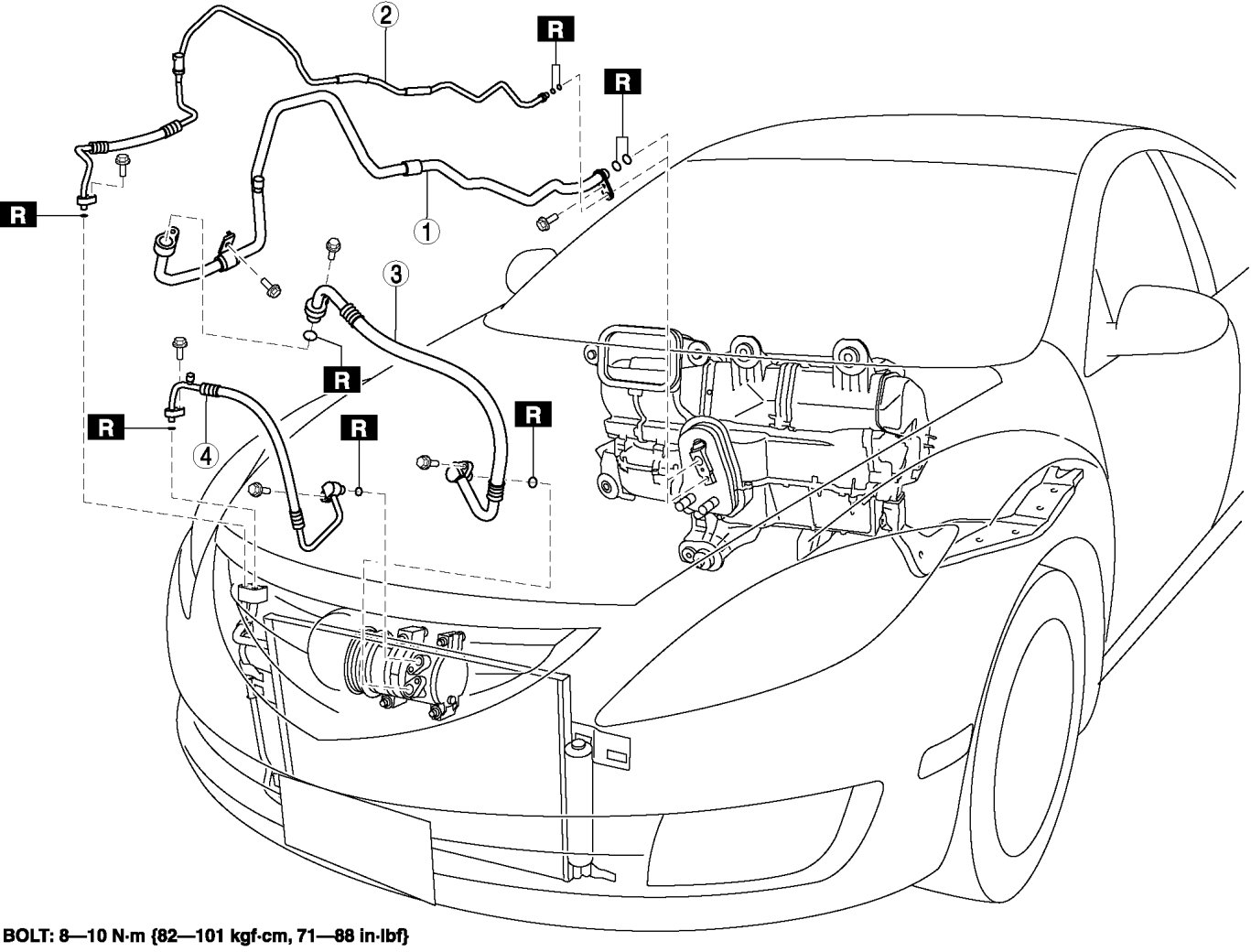 2
R
R
R
1
3
R
R
R
R
4
BOLT: 8—10 N·m {82—101 kgf·cm, 71—88 in·lbf}