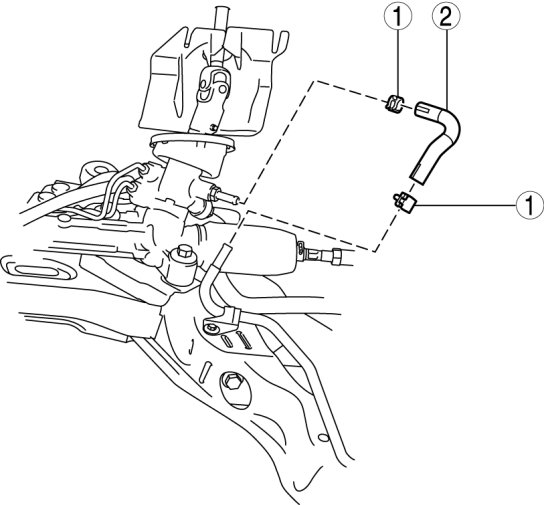 1
2
1